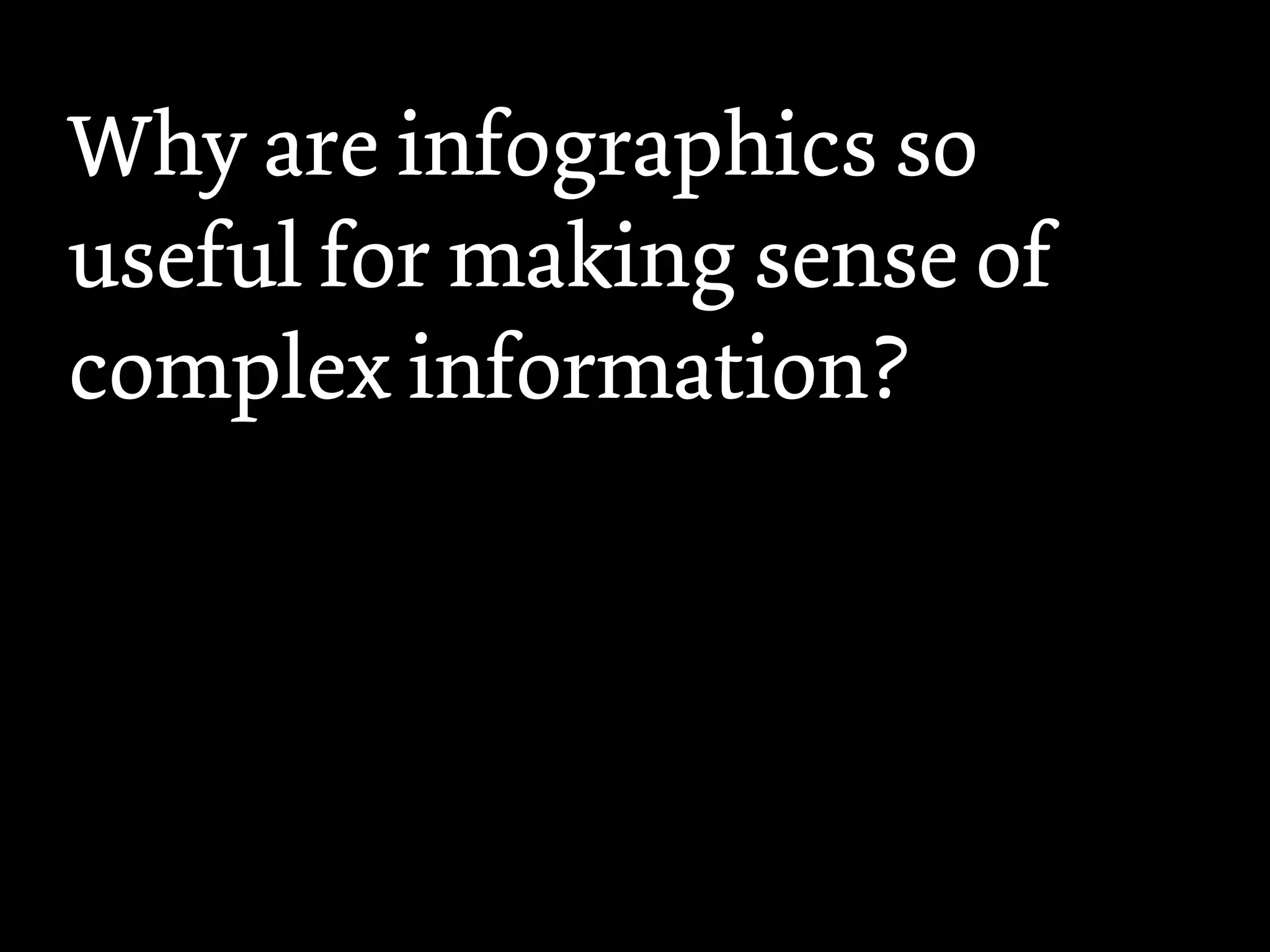 Why are infographics so useful for making sense of complex information?