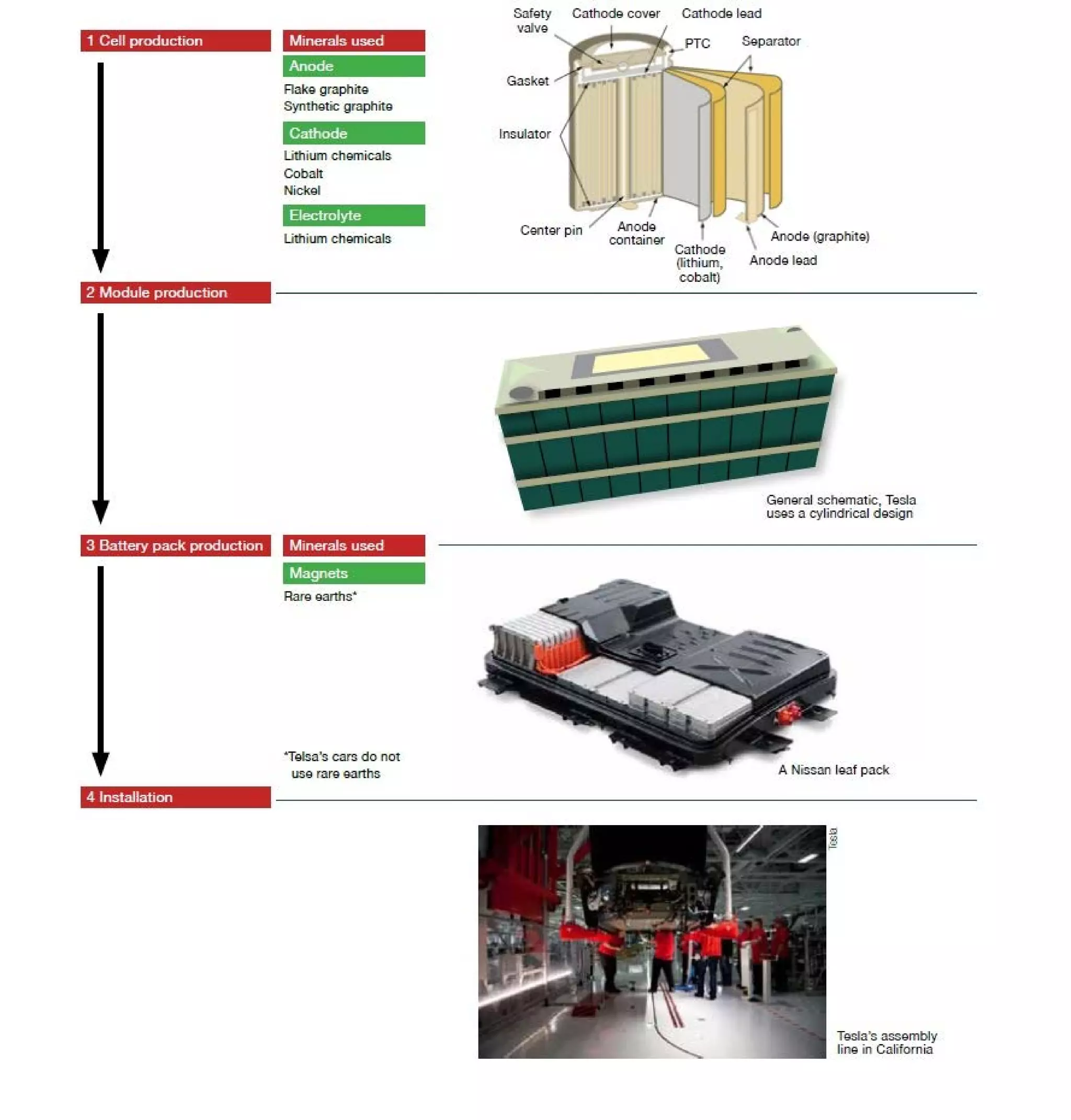 1 Cell production

Minerals used

Anode

Flake graphite
Synthetic graphite

Cathode

Lithium chemicals
Cobalt
Nickel

Electrolyte

Lithium chemicals

Safety valve

Cathode cover

Cathode lead

PTC

Separator

Gasket

Insulator

Center pin

Anode container

Cathode (lithium, cobalt)

Anode lead

Anode (graphite)

2 Module production

General schematic, Tesla uses a cylindrical design

3 Battery pack production

Minerals used

Magnets

Rare earths*

*Telsa's cars do not use rare earths

A Nissan leaf pack

4 Installation

Tesla

Tesla's assembly line in California