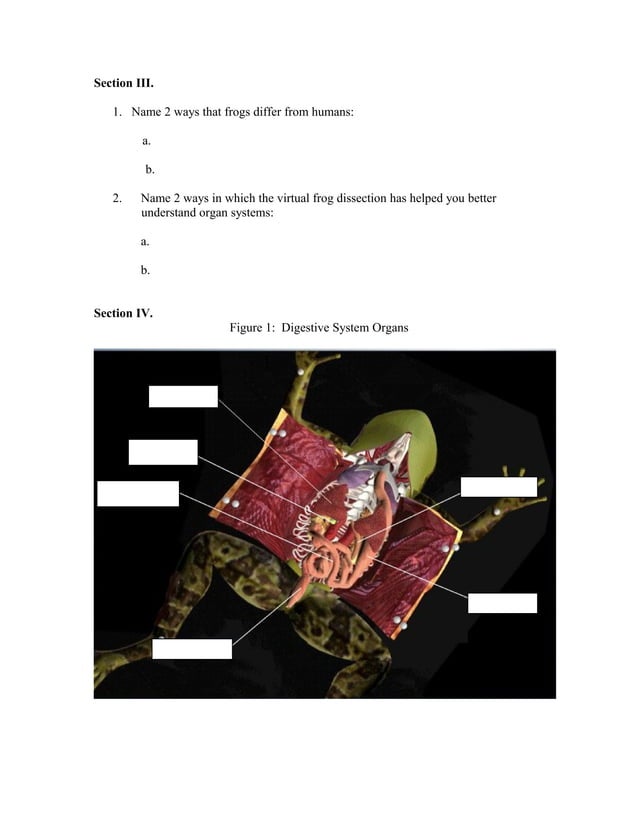 Section III.

1. Name 2 ways that frogs differ from humans:

a.

b.

2. Name 2 ways in which the virtual frog dissection has helped you better understand organ systems:

a.

b.

Section IV.

Figure 1: Digestive System Organs