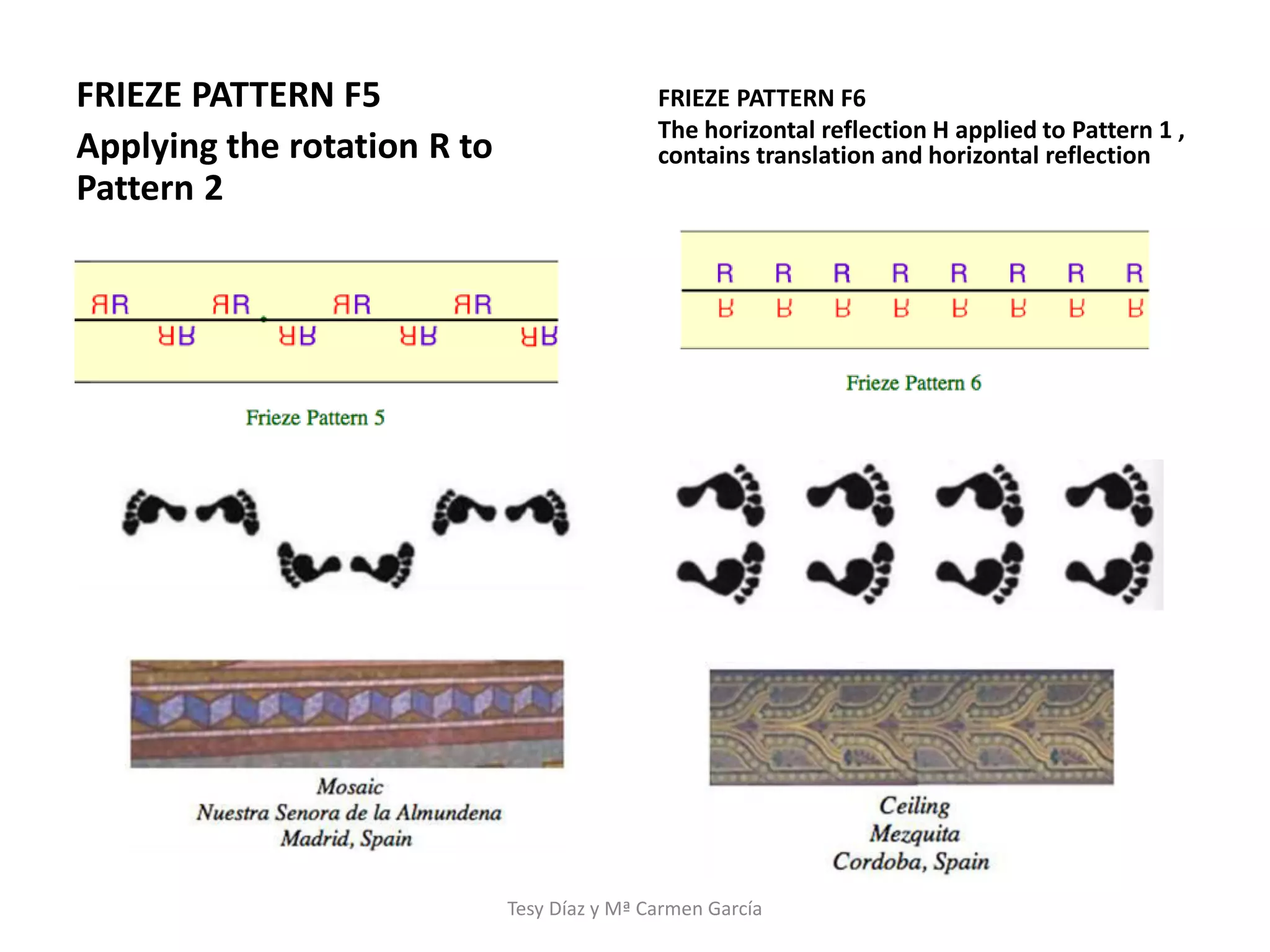 FRIEZE PATTERN F5

Applying the rotation R to Pattern 2

ЯR ЯR ЯR ЯR

ЯR ЯR ЯR ЯR

Frieze Pattern 5

Mosaic
Nuestra Senora de la Almundena
Madrid, Spain

FRIEZE PATTERN F6

The horizontal reflection H applied to Pattern 1 , contains translation and horizontal reflection

R R R R R R R R

R R R R R R R R

Frieze Pattern 6

Ceiling
Mezquita
Cordoba, Spain

Tesy Díaz y Mª Carmen García