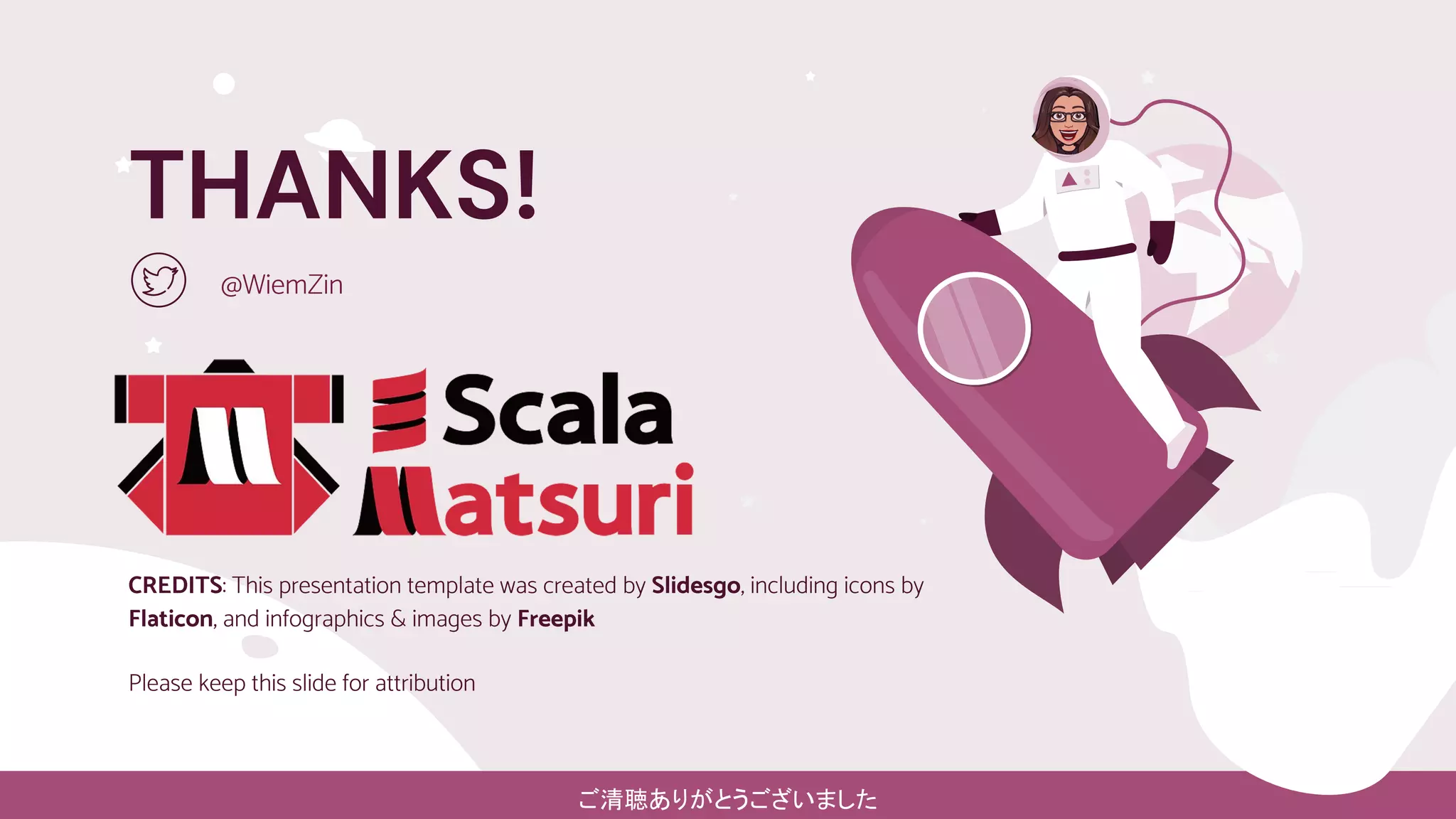 THANKS!

@WiemZin

Scala Matsuri

CREDITS: This presentation template was created by Slidesgo, including icons by Flaticon, and infographics & images by Freepik

Please keep this slide for attribution

ご清聴ありがとうございました