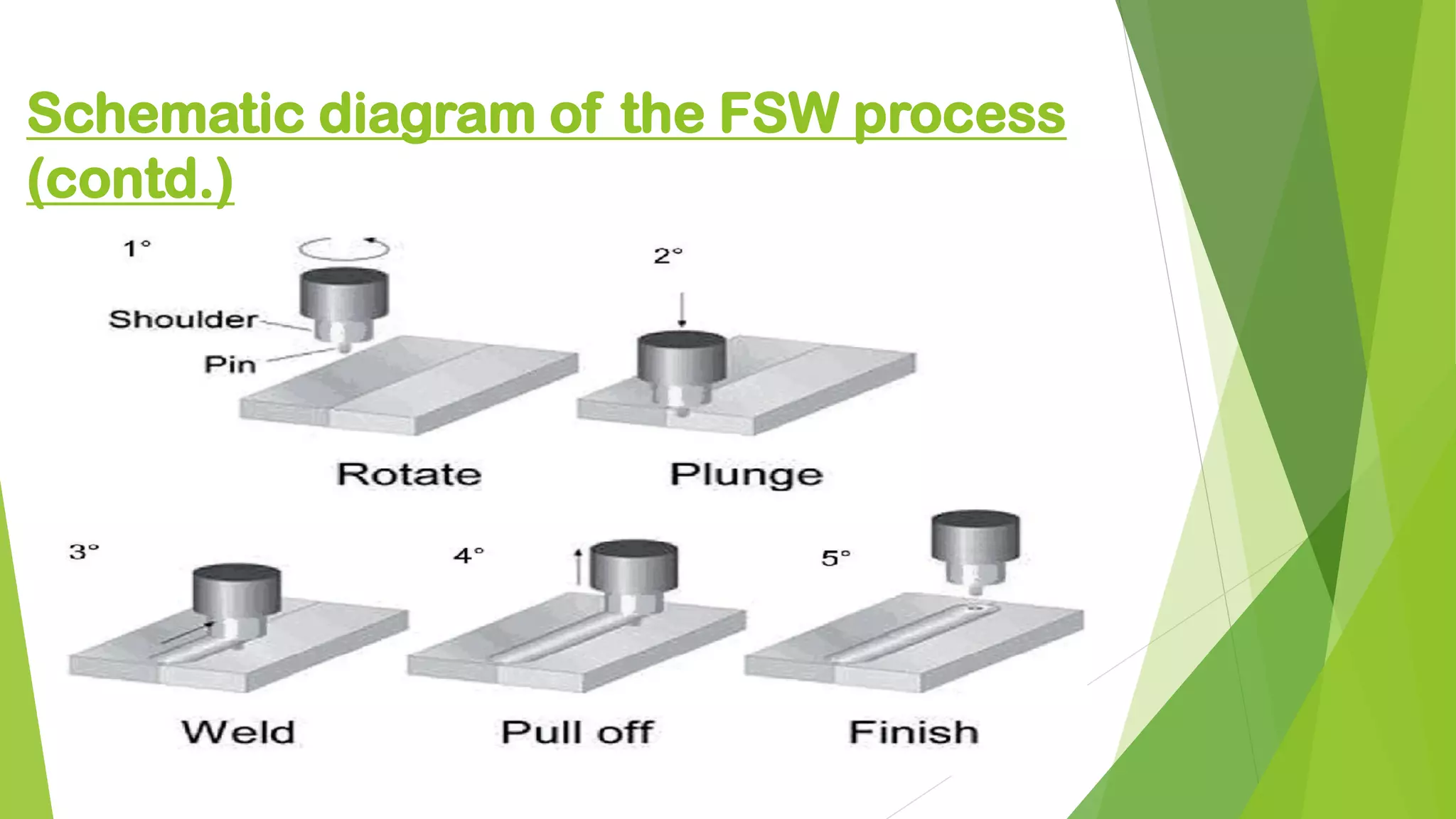 Schematic diagram of the FSW process (contd.)

1°

Shoulder

Pin

Rotate

2°

Plunge

3°

Weld

4°

Pull off

5°

Finish