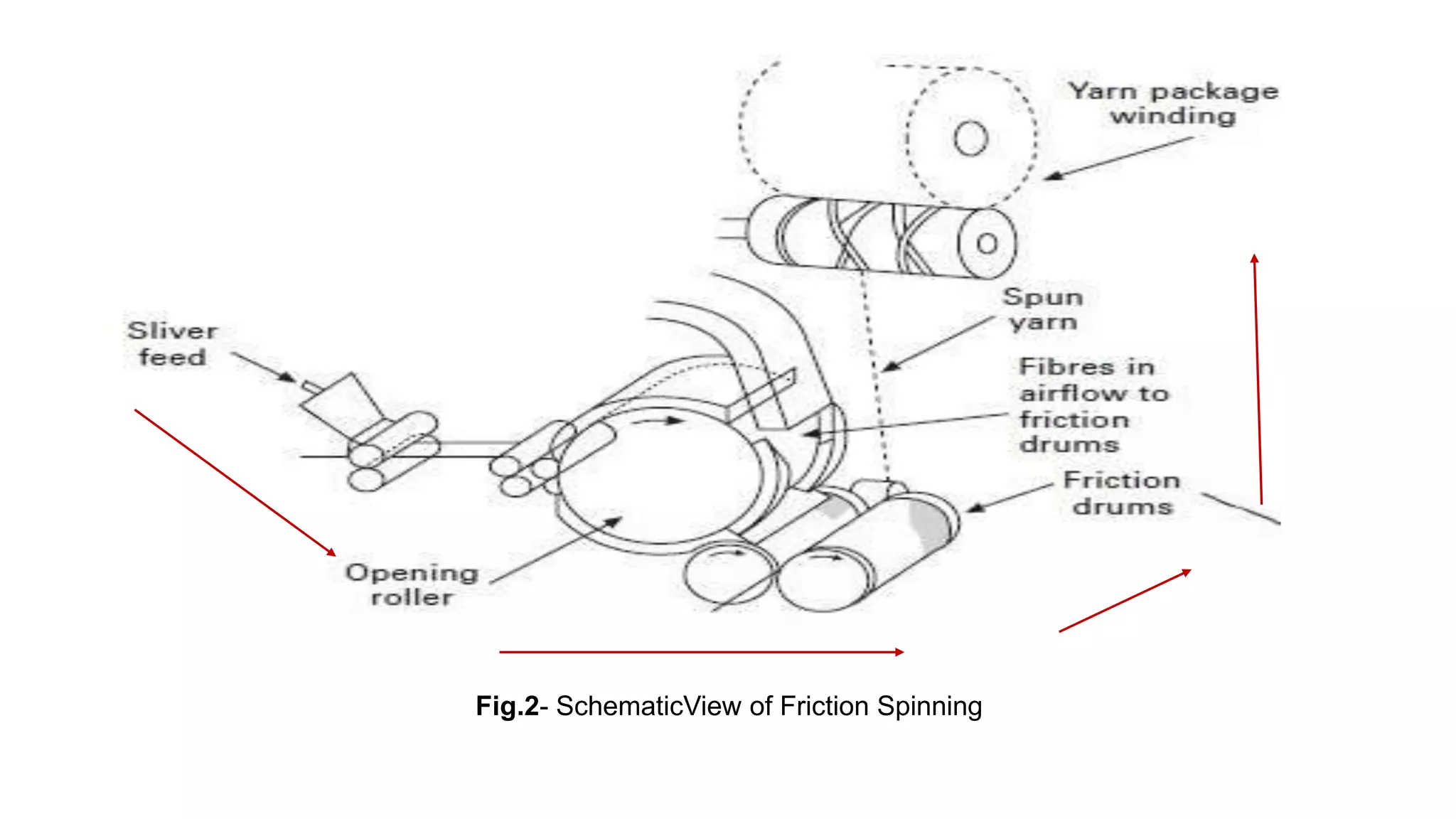 Yarn package winding

Spun yarn

Sliver feed

Fibres in airflow to friction drums

Friction drums

Opening roller

Fig.2- SchematicView of Friction Spinning