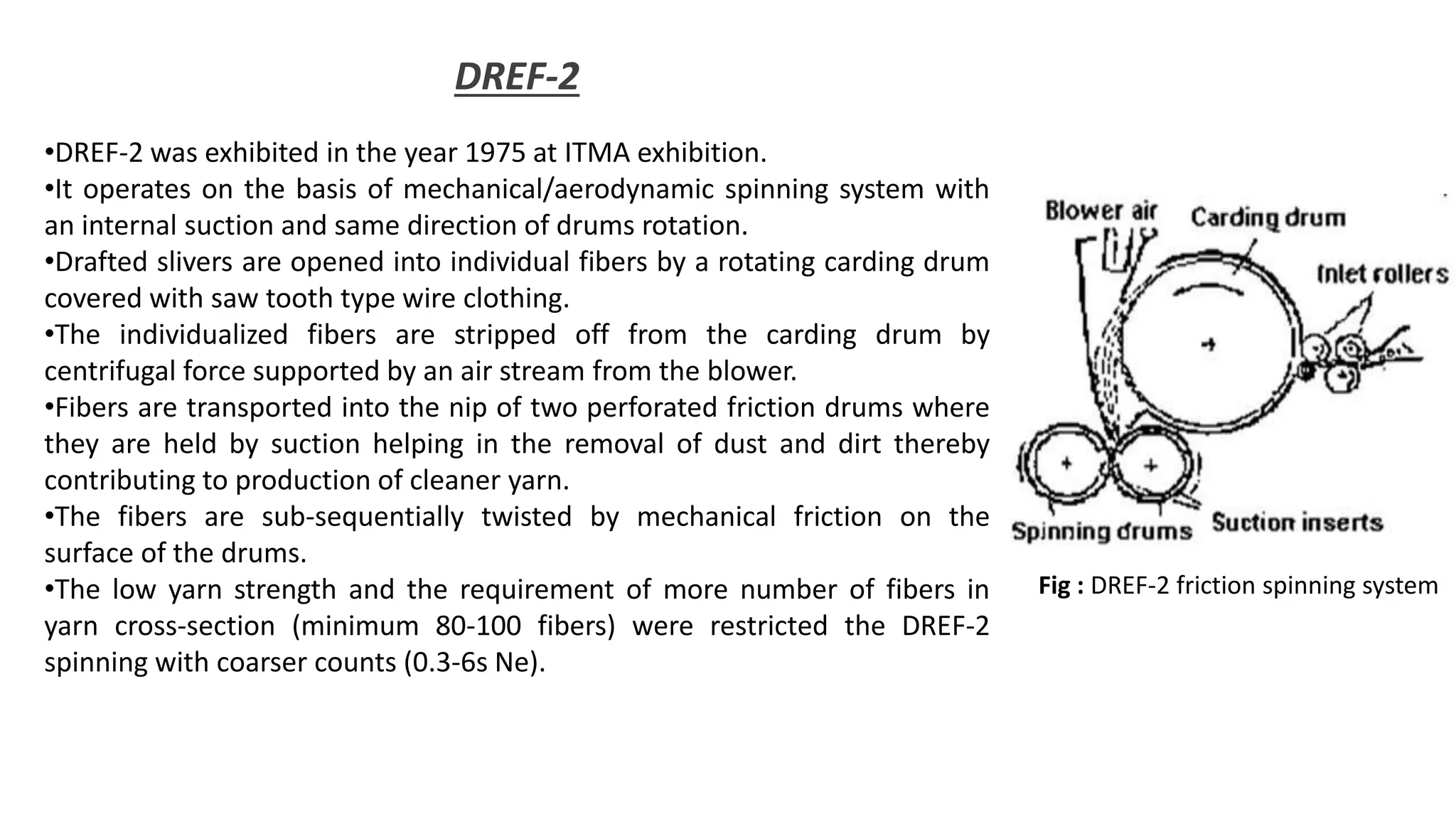 DREF-2

•DREF-2 was exhibited in the year 1975 at ITMA exhibition.
•It operates on the basis of mechanical/aerodynamic spinning system with an internal suction and same direction of drums rotation.
•Drafted slivers are opened into individual fibers by a rotating carding drum covered with saw tooth type wire clothing.
•The individualized fibers are stripped off from the carding drum by centrifugal force supported by an air stream from the blower.
•Fibers are transported into the nip of two perforated friction drums where they are held by suction helping in the removal of dust and dirt thereby contributing to production of cleaner yarn.
•The fibers are sub-sequentially twisted by mechanical friction on the surface of the drums.
•The low yarn strength and the requirement of more number of fibers in yarn cross-section (minimum 80-100 fibers) were restricted the DREF-2 spinning with coarser counts (0.3-6s Ne).

Blower air
Carding drum
Inlet rollers
Spinning drums
Suction inserts

Fig : DREF-2 friction spinning system