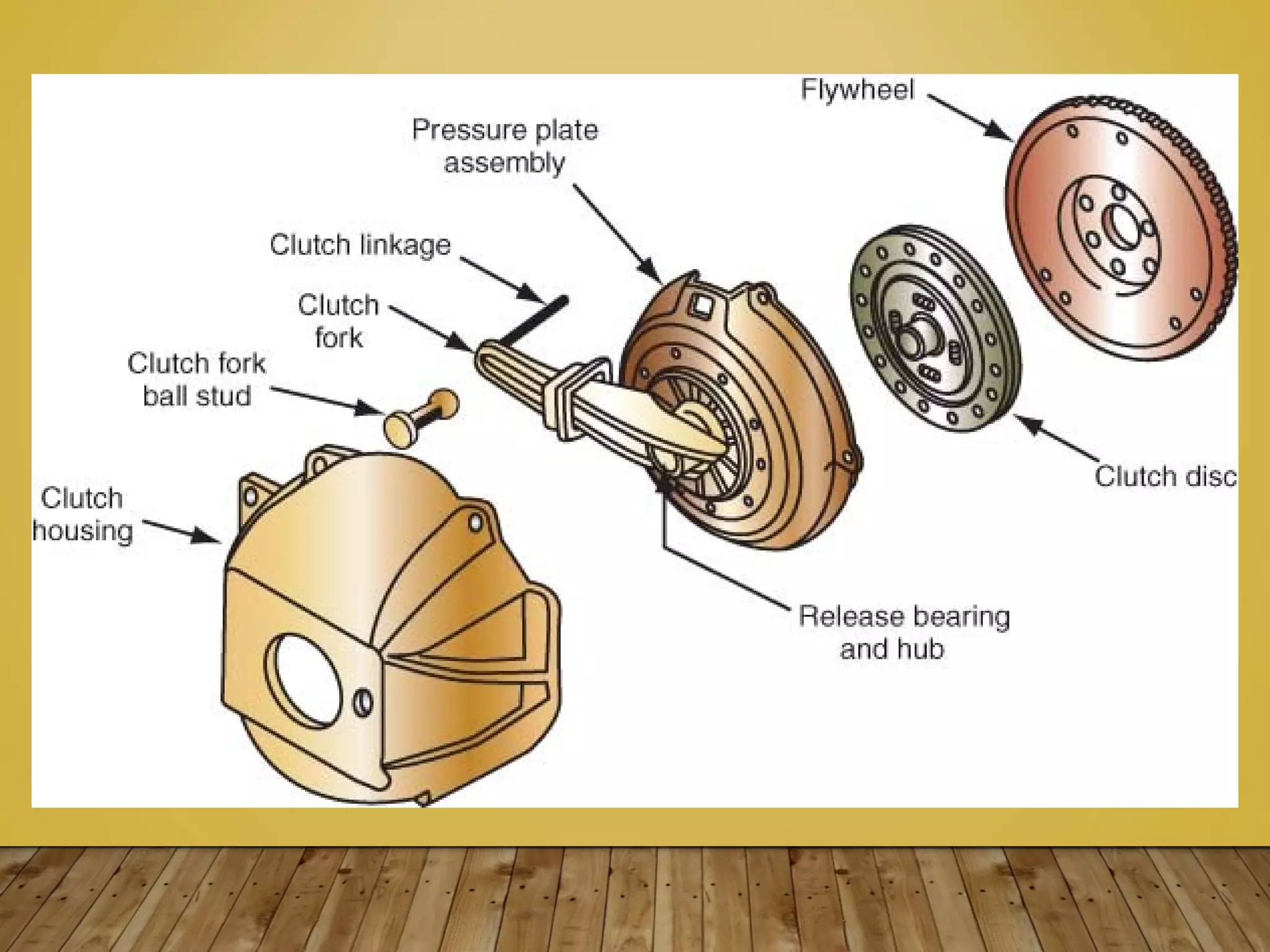 Flywheel

Pressure plate assembly

Clutch linkage

Clutch fork

Clutch fork ball stud

Clutch housing

Clutch disc

Release bearing and hub