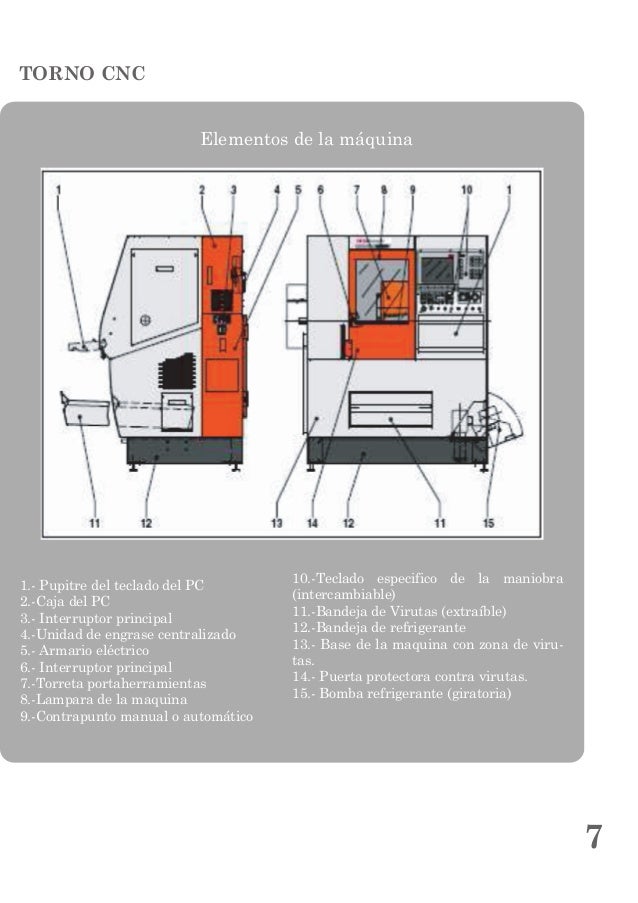 TORNO CNC

Elementos de la máquina

1 2 3 4 5 6 7 8 9 10 1

11 12 13 14 12 11 15

1.- Pupitre del teclado del PC
2.-Caja del PC
3.- Interruptor principal
4.-Unidad de engrase centralizado
5.- Armario eléctrico
6.- Interruptor principal
7.-Torreta portaherramientas
8.-Lampara de la maquina
9.-Contrapunto manual o automático

10.-Teclado especifico de la maniobra (intercambiable)
11.-Bandeja de Virutas (extraíble)
12.-Bandeja de refrigerante
13.- Base de la maquina con zona de virutas.
14.- Puerta protectora contra virutas.
15.- Bomba refrigerante (giratoria)

7