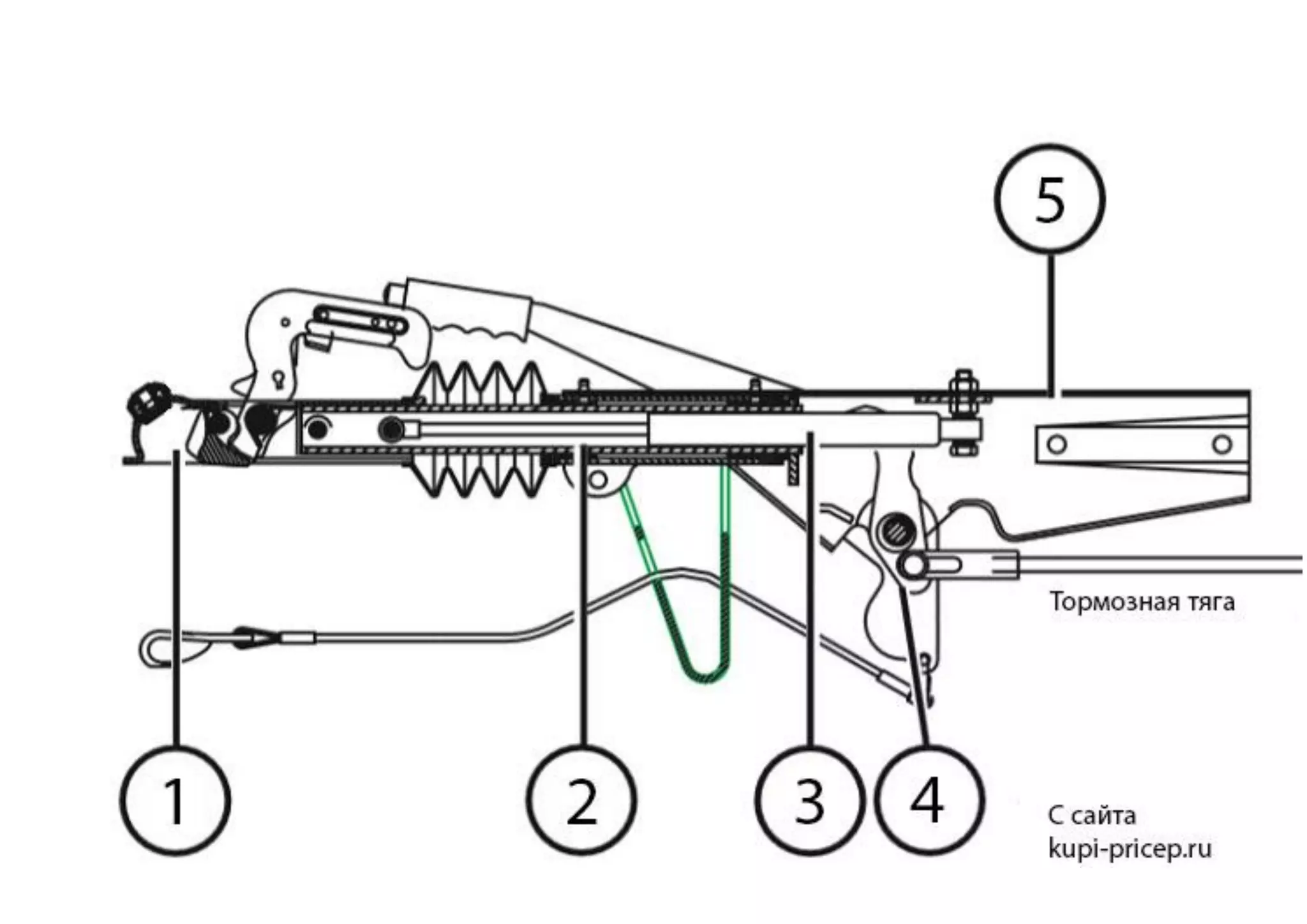 5

Тормозная тяга

1 2 3 4

С сайта
kupi-pricep.ru