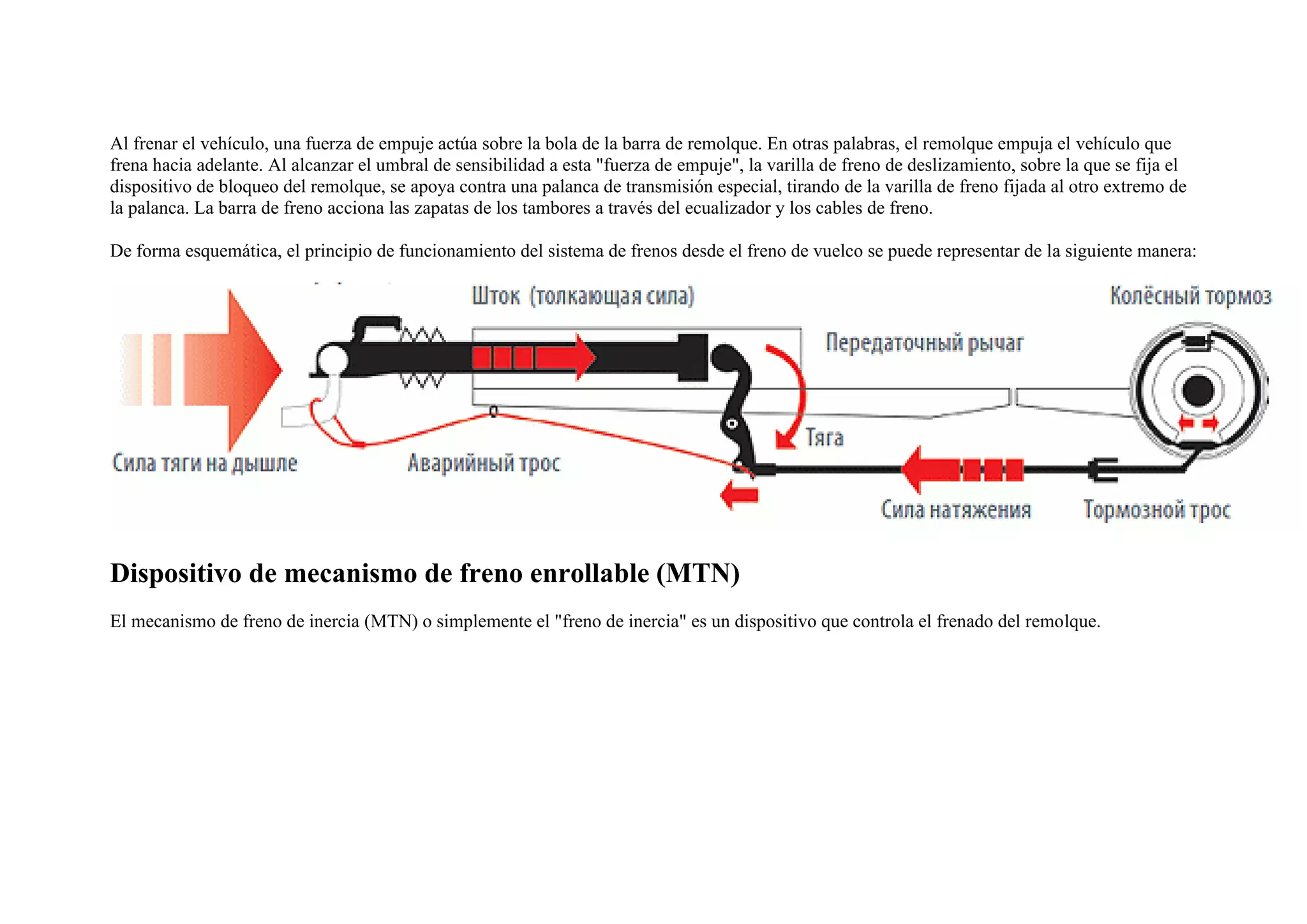 Al frenar el vehículo, una fuerza de empuje actúa sobre la bola de la barra de remolque. En otras palabras, el remolque empuja el vehículo que frena hacia adelante. Al alcanzar el umbral de sensibilidad a esta "fuerza de empuje", la varilla de freno de deslizamiento, sobre la que se fija el dispositivo de bloqueo del remolque, se apoya contra una palanca de transmisión especial, tirando de la varilla de freno fijada al otro extremo de la palanca. La barra de freno acciona las zapatas de los tambores a través del ecualizador y los cables de freno.

De forma esquemática, el principio de funcionamiento del sistema de frenos desde el freno de vuelco se puede representar de la siguiente manera:

Шток (толкающая сила)
Колёсный тормоз
Передаточный рычаг
Тяга
Сила тяги на дышле
Аварийный трос
Сила натяжения
Тормозной трос

Dispositivo de mecanismo de freno enrollable (MTN)

El mecanismo de freno de inercia (MTN) o simplemente el "freno de inercia" es un dispositivo que controla el frenado del remolque.