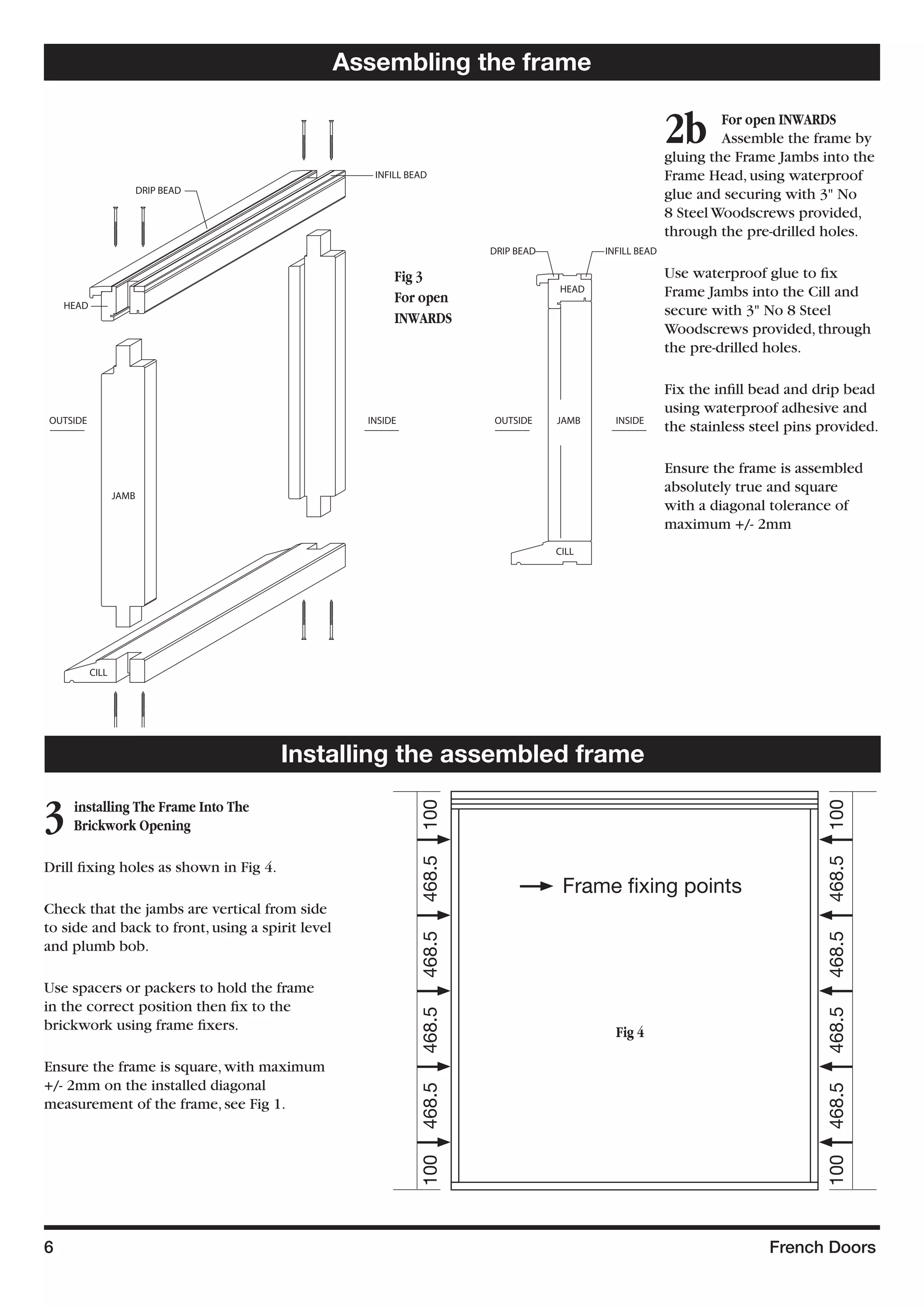 Assembling the frame

INFILL BEAD

DRIP BEAD

HEAD

OUTSIDE

JAMB

INSIDE

CILL

Fig 3
For open
INWARDS

DRIP BEAD

INFILL BEAD

HEAD

OUTSIDE

JAMB

INSIDE

CILL

2b For open INWARDS
Assemble the frame by gluing the Frame Jambs into the Frame Head, using waterproof glue and securing with 3" No 8 Steel Woodscrews provided, through the pre-drilled holes.

Use waterproof glue to fix Frame Jambs into the Cill and secure with 3" No 8 Steel Woodscrews provided, through the pre-drilled holes.

Fix the infill bead and drip bead using waterproof adhesive and the stainless steel pins provided.

Ensure the frame is assembled absolutely true and square with a diagonal tolerance of maximum +/- 2mm

Installing the assembled frame

3 installing The Frame Into The Brickwork Opening

Drill fixing holes as shown in Fig 4.

Check that the jambs are vertical from side to side and back to front, using a spirit level and plumb bob.

Use spacers or packers to hold the frame in the correct position then fix to the brickwork using frame fixers.

Ensure the frame is square, with maximum +/- 2mm on the installed diagonal measurement of the frame, see Fig 1.

100
468.5
468.5
468.5
468.5
100

Frame fixing points

Fig 4

100
468.5
468.5
468.5
468.5
100

6

French Doors