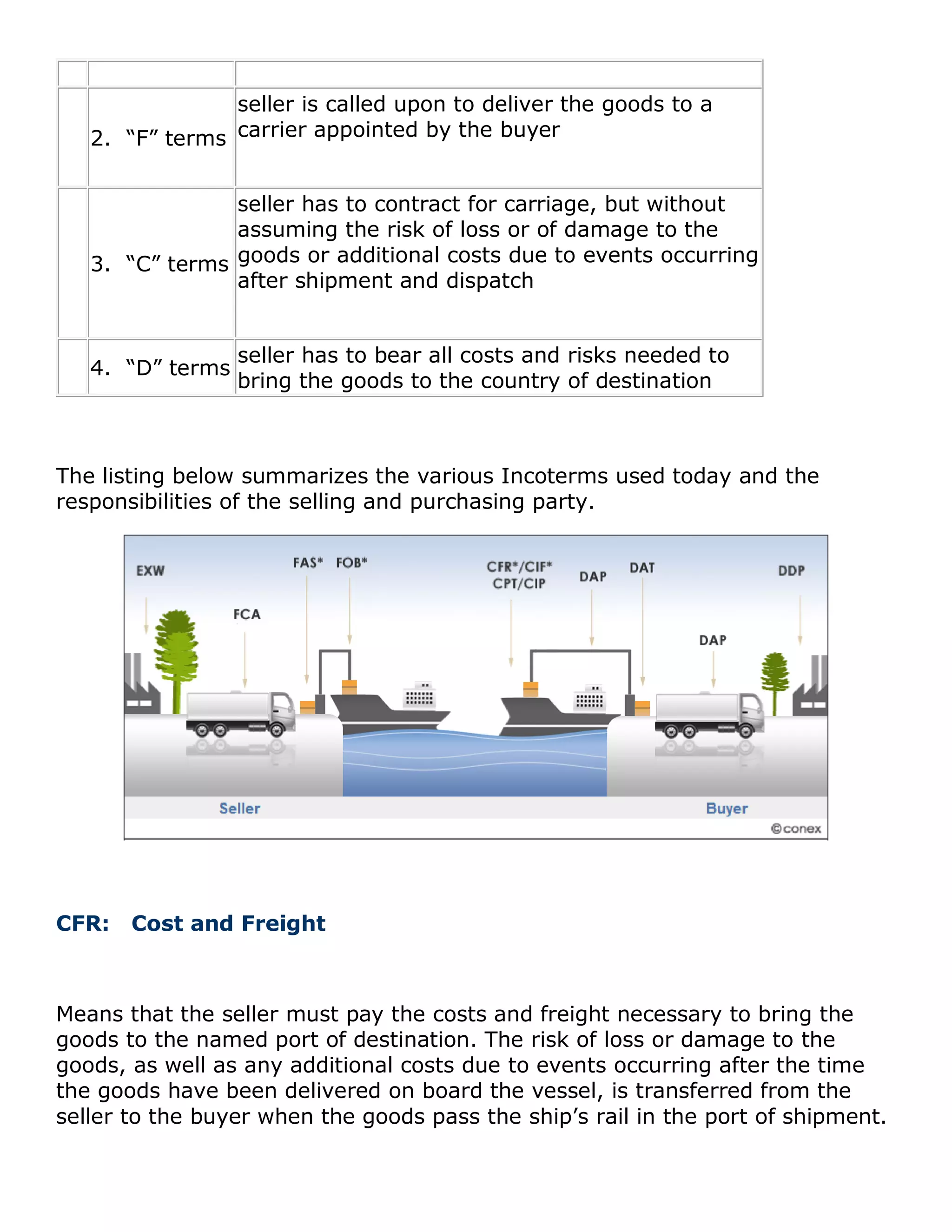 | | | |
|---|---|---|
| | 2. “F” terms | seller is called upon to deliver the goods to a carrier appointed by the buyer |
| | 3. “C” terms | seller has to contract for carriage, but without assuming the risk of loss or of damage to the goods or additional costs due to events occurring after shipment and dispatch |
| | 4. “D” terms | seller has to bear all costs and risks needed to bring the goods to the country of destination |

The listing below summarizes the various Incoterms used today and the responsibilities of the selling and purchasing party.

EXW
FCA
FAS* FOB*
CFR*/CIF*
CPT/CIP
DAP
DAT
DAP
DDP
Seller
Buyer
©conex

CFR: Cost and Freight

Means that the seller must pay the costs and freight necessary to bring the goods to the named port of destination. The risk of loss or damage to the goods, as well as any additional costs due to events occurring after the time the goods have been delivered on board the vessel, is transferred from the seller to the buyer when the goods pass the ship’s rail in the port of shipment.