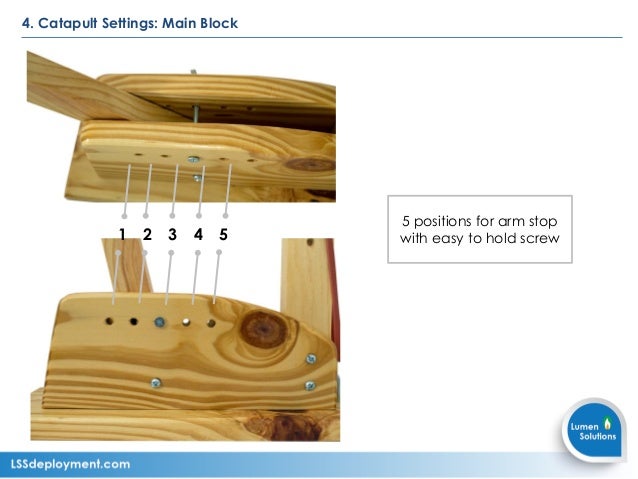 4. Catapult Settings: Main Block

1 2 3 4 5

5 positions for arm stop with easy to hold screw

Lumen Solutions

LSSdeployment.com