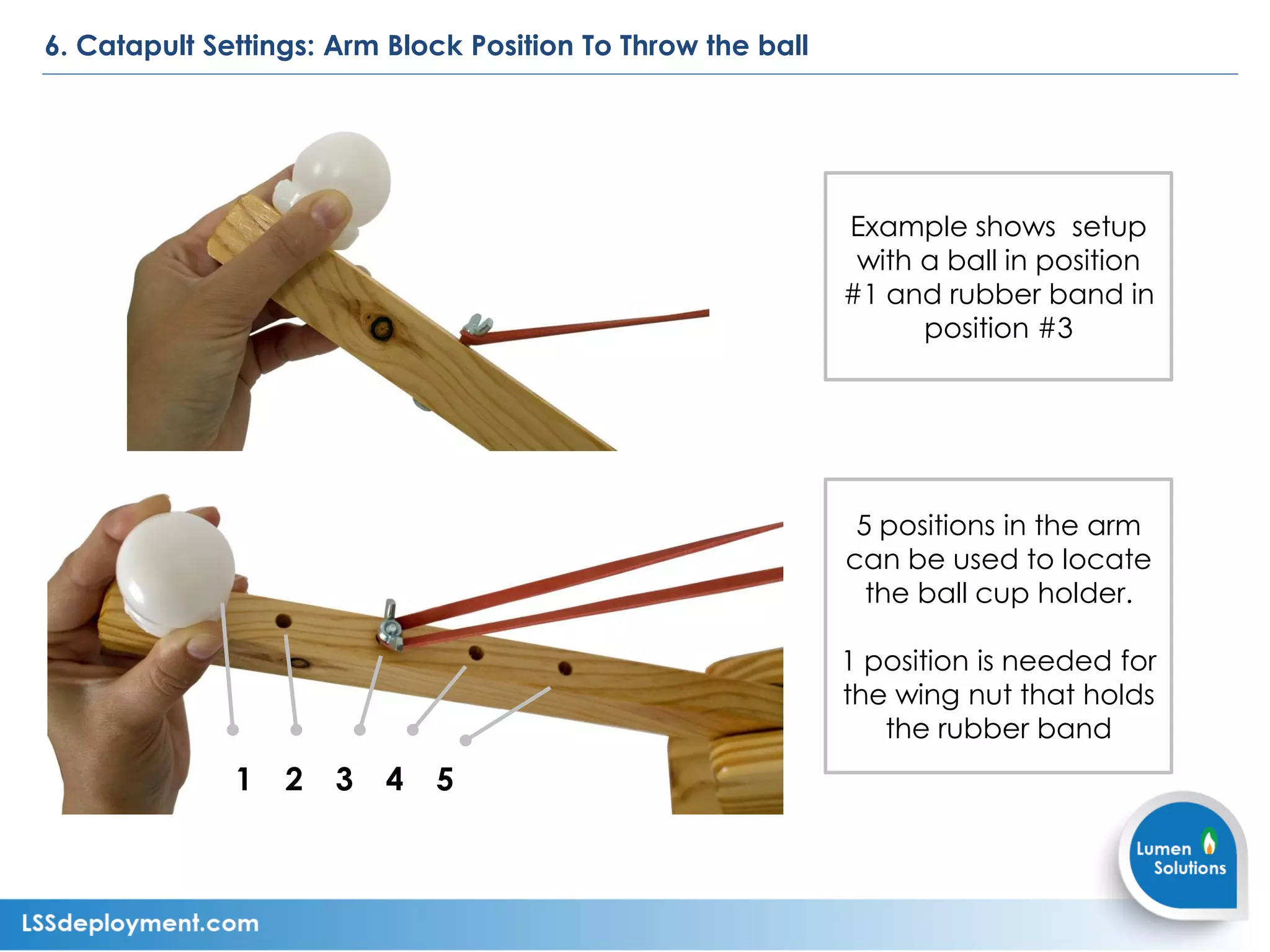 6. Catapult Settings: Arm Block Position To Throw the ball

Example shows setup with a ball in position #1 and rubber band in position #3

1 2 3 4 5

5 positions in the arm can be used to locate the ball cup holder.

1 position is needed for the wing nut that holds the rubber band

Lumen Solutions

LSSdeployment.com