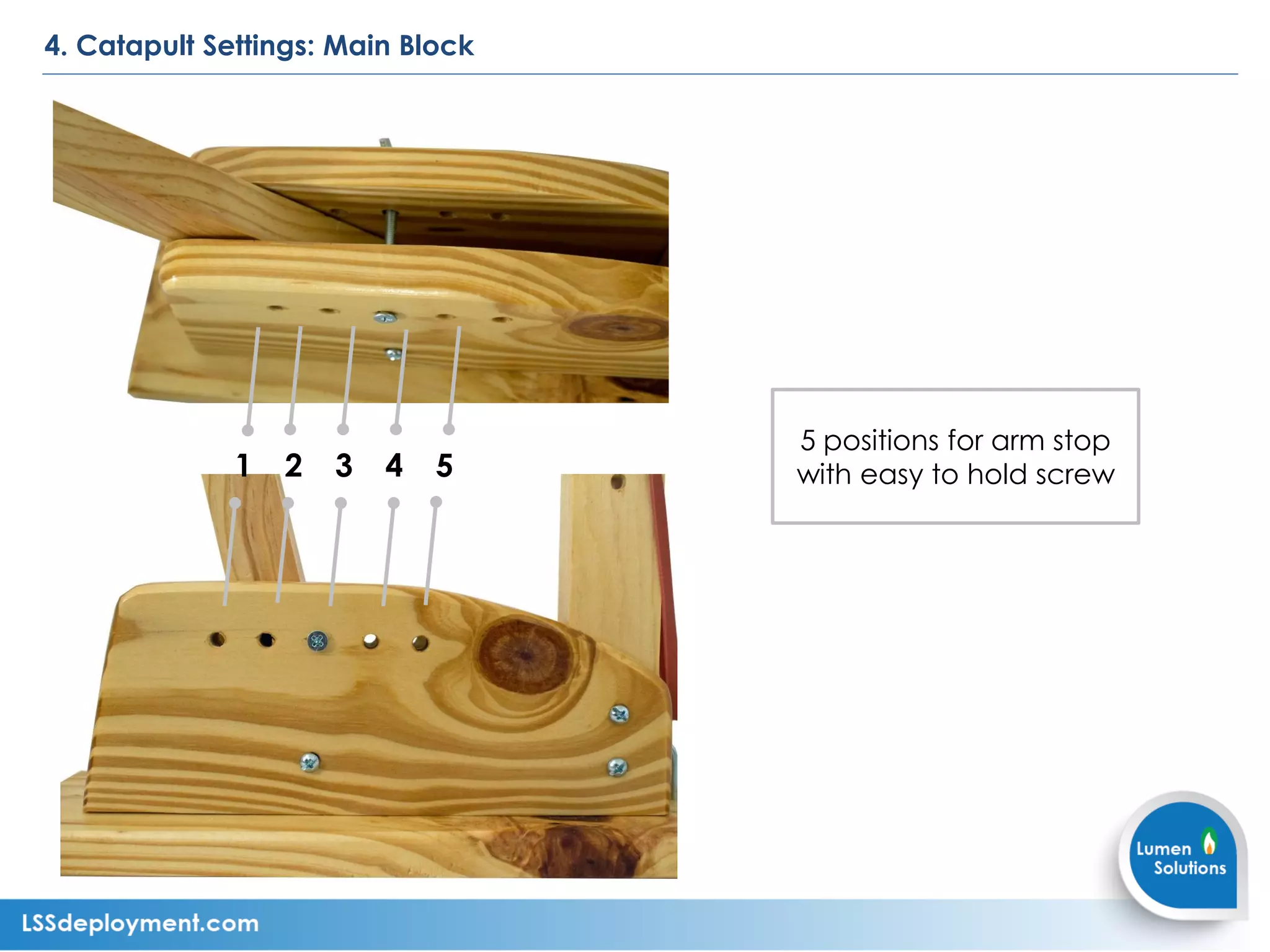 4. Catapult Settings: Main Block

1 2 3 4 5

5 positions for arm stop with easy to hold screw

Lumen Solutions

LSSdeployment.com