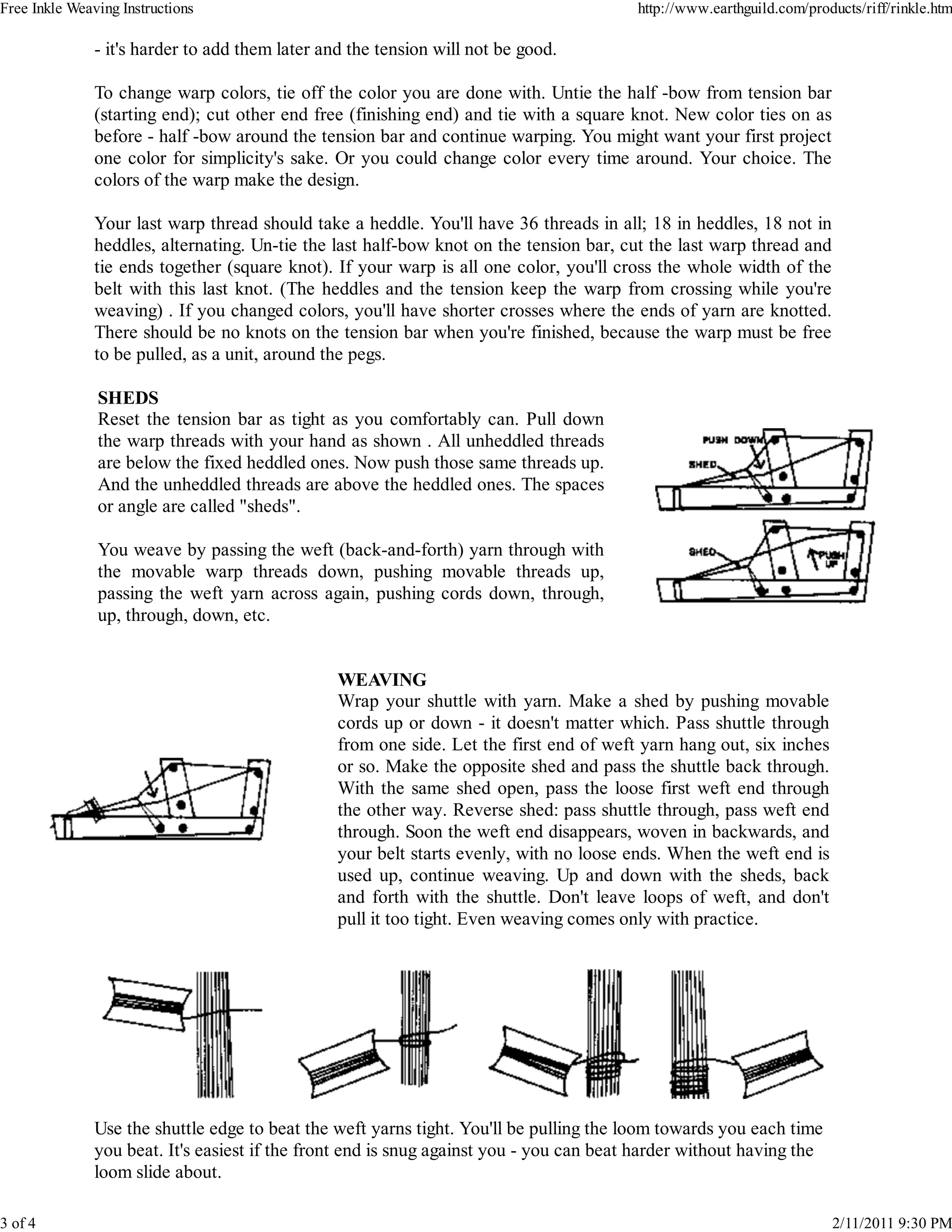 Free Inkle Weaving Instructions

http://www.earthguild.com/products/riff/rinkle.htm

- it's harder to add them later and the tension will not be good.

To change warp colors, tie off the color you are done with. Untie the half -bow from tension bar (starting end); cut other end free (finishing end) and tie with a square knot. New color ties on as before - half -bow around the tension bar and continue warping. You might want your first project one color for simplicity's sake. Or you could change color every time around. Your choice. The colors of the warp make the design.

Your last warp thread should take a heddle. You'll have 36 threads in all; 18 in heddles, 18 not in heddles, alternating. Un-tie the last half-bow knot on the tension bar, cut the last warp thread and tie ends together (square knot). If your warp is all one color, you'll cross the whole width of the belt with this last knot. (The heddles and the tension keep the warp from crossing while you're weaving) . If you changed colors, you'll have shorter crosses where the ends of yarn are knotted. There should be no knots on the tension bar when you're finished, because the warp must be free to be pulled, as a unit, around the pegs.

SHEDS
Reset the tension bar as tight as you comfortably can. Pull down the warp threads with your hand as shown . All unheddled threads are below the fixed heddled ones. Now push those same threads up. And the unheddled threads are above the heddled ones. The spaces or angle are called "sheds".

You weave by passing the weft (back-and-forth) yarn through with the movable warp threads down, pushing movable threads up, passing the weft yarn across again, pushing cords down, through, up, through, down, etc.

PUSH DOWN
SHED
SHED
PUSH UP

WEAVING
Wrap your shuttle with yarn. Make a shed by pushing movable cords up or down - it doesn't matter which. Pass shuttle through from one side. Let the first end of weft yarn hang out, six inches or so. Make the opposite shed and pass the shuttle back through. With the same shed open, pass the loose first weft end through the other way. Reverse shed: pass shuttle through, pass weft end through. Soon the weft end disappears, woven in backwards, and your belt starts evenly, with no loose ends. When the weft end is used up, continue weaving. Up and down with the sheds, back and forth with the shuttle. Don't leave loops of weft, and don't pull it too tight. Even weaving comes only with practice.

Use the shuttle edge to beat the weft yarns tight. You'll be pulling the loom towards you each time you beat. It's easiest if the front end is snug against you - you can beat harder without having the loom slide about.

3 of 4

2/11/2011 9:30 PM