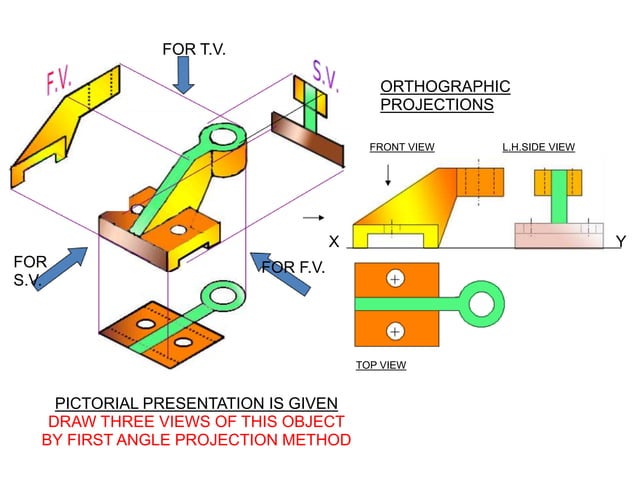 FOR T.V.

F.V.

S.V.

ORTHOGRAPHIC PROJECTIONS

FRONT VIEW

L.H.SIDE VIEW

X

Y

FOR S.V.

FOR F.V.

TOP VIEW

PICTORIAL PRESENTATION IS GIVEN
DRAW THREE VIEWS OF THIS OBJECT
BY FIRST ANGLE PROJECTION METHOD