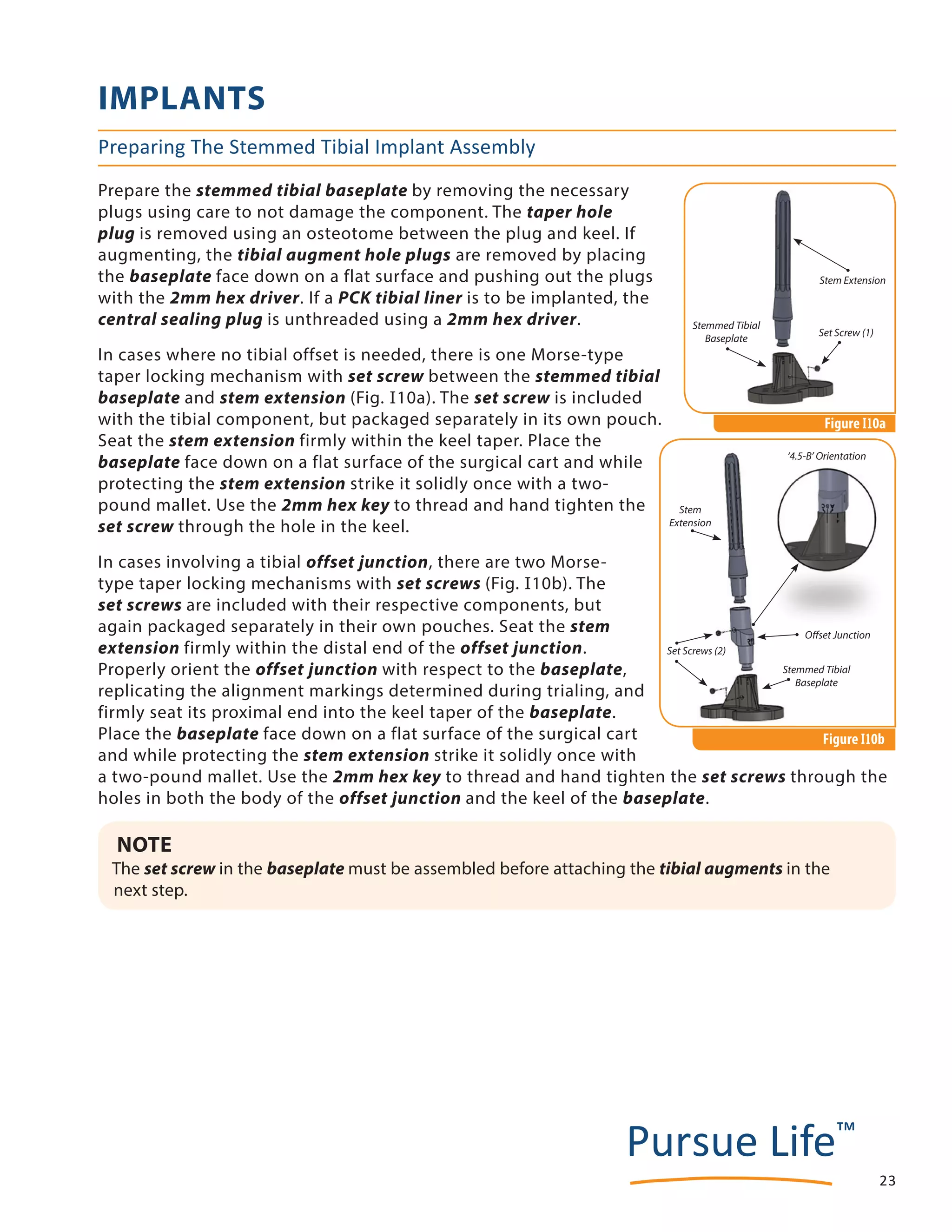 IMPLANTS

Preparing The Stemmed Tibial Implant Assembly

Prepare the stemmed tibial baseplate by removing the necessary plugs using care to not damage the component. The taper hole plug is removed using an osteotome between the plug and keel. If augmenting, the tibial augment hole plugs are removed by placing the baseplate face down on a flat surface and pushing out the plugs with the 2mm hex driver. If a PCK tibial liner is to be implanted, the central sealing plug is unthreaded using a 2mm hex driver.

In cases where no tibial offset is needed, there is one Morse-type taper locking mechanism with set screw between the stemmed tibial baseplate and stem extension (Fig. I10a). The set screw is included with the tibial component, but packaged separately in its own pouch. Seat the stem extension firmly within the keel taper. Place the baseplate face down on a flat surface of the surgical cart and while protecting the stem extension strike it solidly once with a two-pound mallet. Use the 2mm hex key to thread and hand tighten the set screw through the hole in the keel.

In cases involving a tibial offset junction, there are two Morse-type taper locking mechanisms with set screws (Fig. I10b). The set screws are included with their respective components, but again packaged separately in their own pouches. Seat the stem extension firmly within the distal end of the offset junction. Properly orient the offset junction with respect to the baseplate, replicating the alignment markings determined during trialing, and firmly seat its proximal end into the keel taper of the baseplate. Place the baseplate face down on a flat surface of the surgical cart and while protecting the stem extension strike it solidly once with a two-pound mallet. Use the 2mm hex key to thread and hand tighten the set screws through the holes in both the body of the offset junction and the keel of the baseplate.

Stem Extension
Stemmed Tibial Baseplate
Set Screw (1)
Figure I10a

'4.5-B' Orientation
Stem Extension
Offset Junction
Set Screws (2)
Stemmed Tibial Baseplate
Figure I10b

NOTE
The set screw in the baseplate must be assembled before attaching the tibial augments in the next step.

Pursue Life™

23