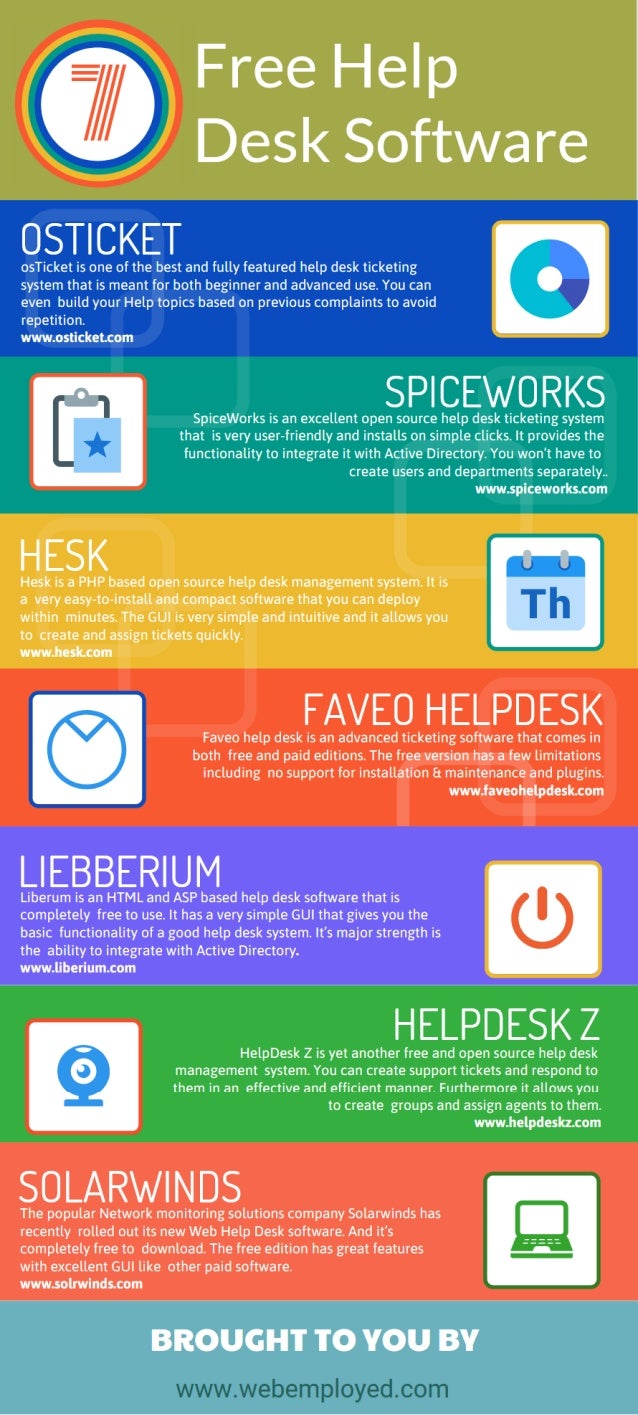 7

Free Help Desk Software

OSTICKET

osTicket is one of the best and fully featured help desk ticketing system that is meant for both beginner and advanced use. You can even build your Help topics based on previous complaints to avoid repetition.

www.osticket.com

SPICEWORKS

SpiceWorks is an excellent open source help desk ticketing system that is very user-friendly and installs on simple clicks. It provides the functionality to integrate it with Active Directory. You won't have to create users and departments separately..

www.spiceworks.com

HESK

Hesk is a PHP based open source help desk management system. It is a very easy-to-install and compact software that you can deploy within minutes. The GUI is very simple and intuitive and it allows you to create and assign tickets quickly.

www.hesk.com

Th

FAVEO HELPDESK

Faveo help desk is an advanced ticketing software that comes in both free and paid editions. The free version has a few limitations including no support for installation & maintenance and plugins.

www.faveohelpdesk.com

LIEBBERIUM

Liberum is an HTML and ASP based help desk software that is completely free to use. It has a very simple GUI that gives you the basic functionality of a good help desk system. It's major strength is the ability to integrate with Active Directory.

www.liberium.com

HELPDESK Z

HelpDesk Z is yet another free and open source help desk management system. You can create support tickets and respond to them in an effective and efficient manner. Furthermore it allows you to create groups and assign agents to them.

www.helpdeskz.com

SOLARWINDS

The popular Network monitoring solutions company Solarwinds has recently rolled out its new Web Help Desk software. And it's completely free to download. The free edition has great features with excellent GUI like other paid software.

www.solrwinds.com

BROUGHT TO YOU BY

www.webemployed.com