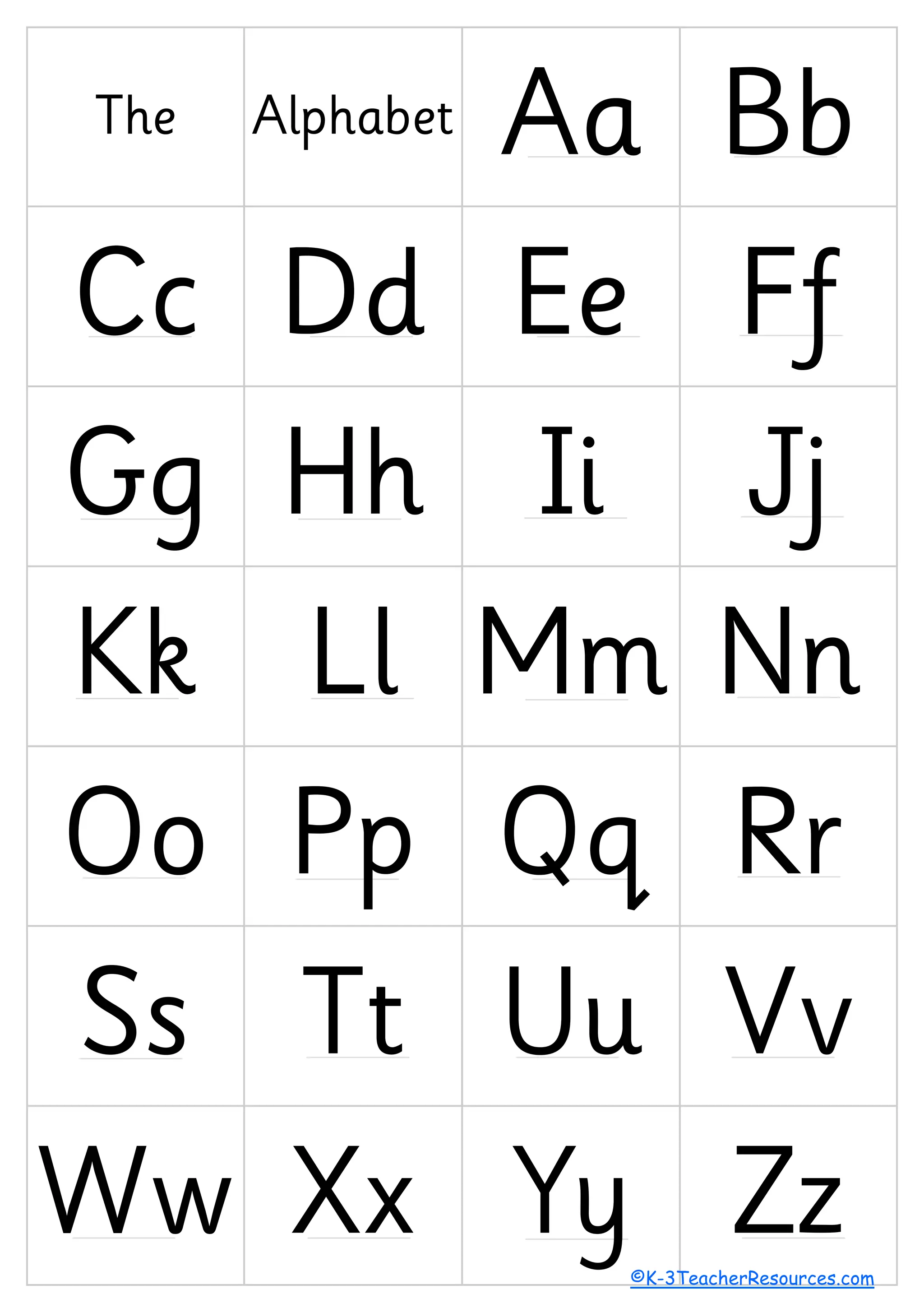 | The | Alphabet | Aa | Bb |
|---|---|---|---|
| Cc | Dd | Ee | Ff |
| Gg | Hh | Ii | Jj |
| Kk | Ll | Mm | Nn |
| Oo | Pp | Qq | Rr |
| Ss | Tt | Uu | Vv |
| Ww | Xx | Yy | Zz |

©K-3TeacherResources.com