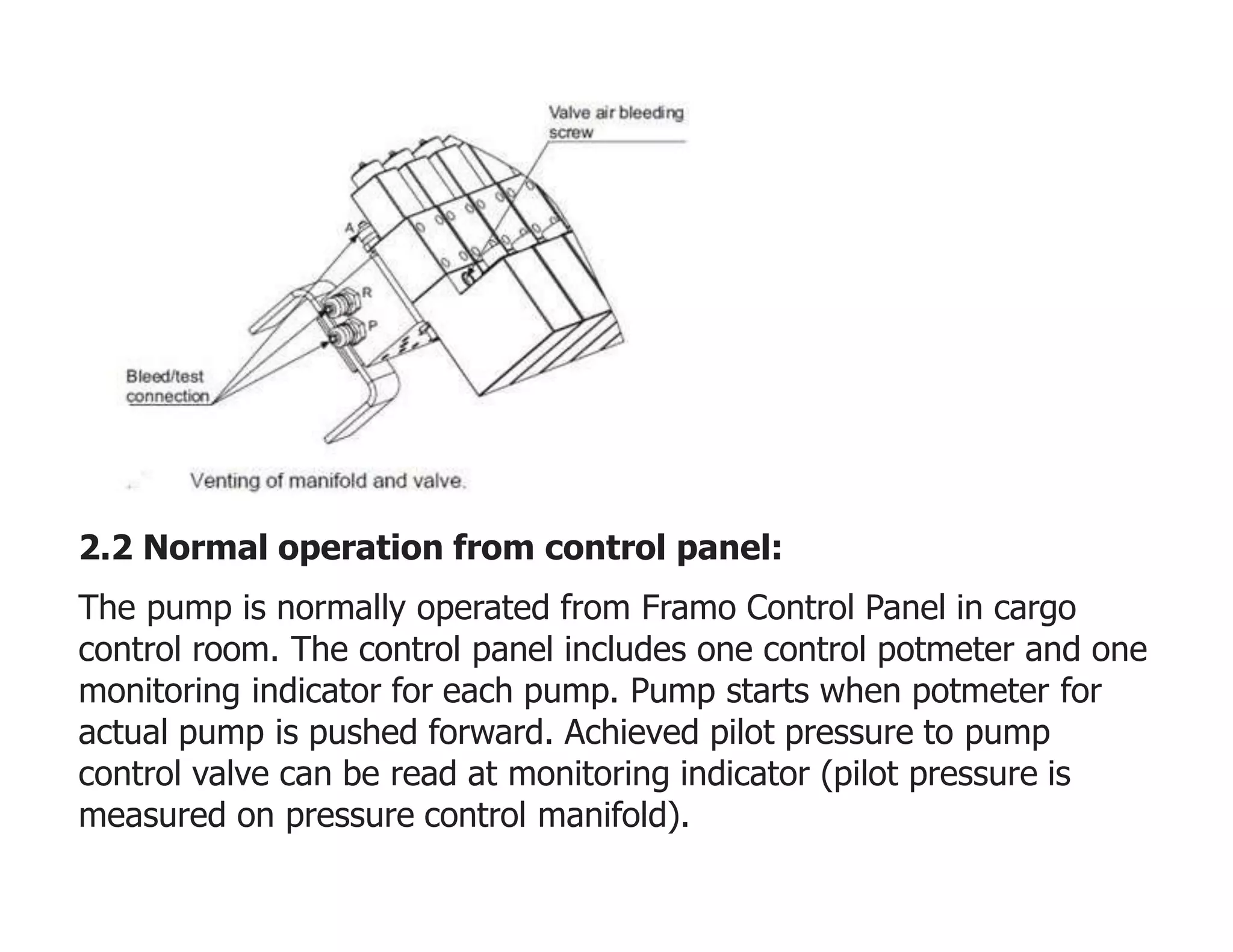 Valve air bleeding screw

A

R

P

Bleed/test connection

Venting of manifold and valve.

2.2 Normal operation from control panel:

The pump is normally operated from Framo Control Panel in cargo control room. The control panel includes one control potmeter and one monitoring indicator for each pump. Pump starts when potmeter for actual pump is pushed forward. Achieved pilot pressure to pump control valve can be read at monitoring indicator (pilot pressure is measured on pressure control manifold).