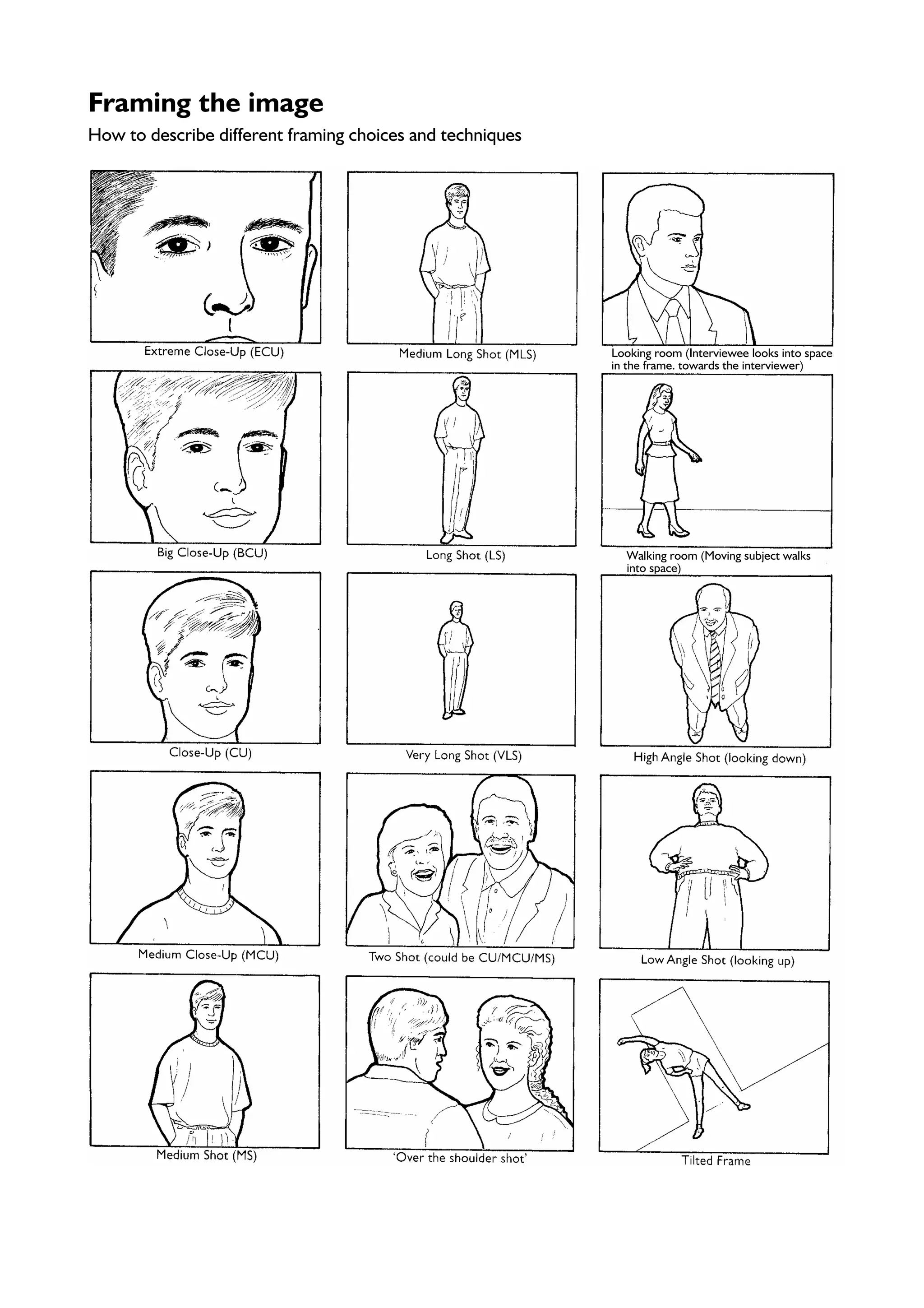 Framing the image

How to describe different framing choices and techniques

Extreme Close-Up (ECU)

Big Close-Up (BCU)

Close-Up (CU)

Medium Close-Up (MCU)

Medium Shot (MS)

Medium Long Shot (MLS)

Long Shot (LS)

Very Long Shot (VLS)

Two Shot (could be CU/MCU/MS)

'Over the shoulder shot'

Looking room (Interviewee looks into space in the frame. towards the interviewer)

Walking room (Moving subject walks into space)

High Angle Shot (looking down)

Low Angle Shot (looking up)

Tilted Frame