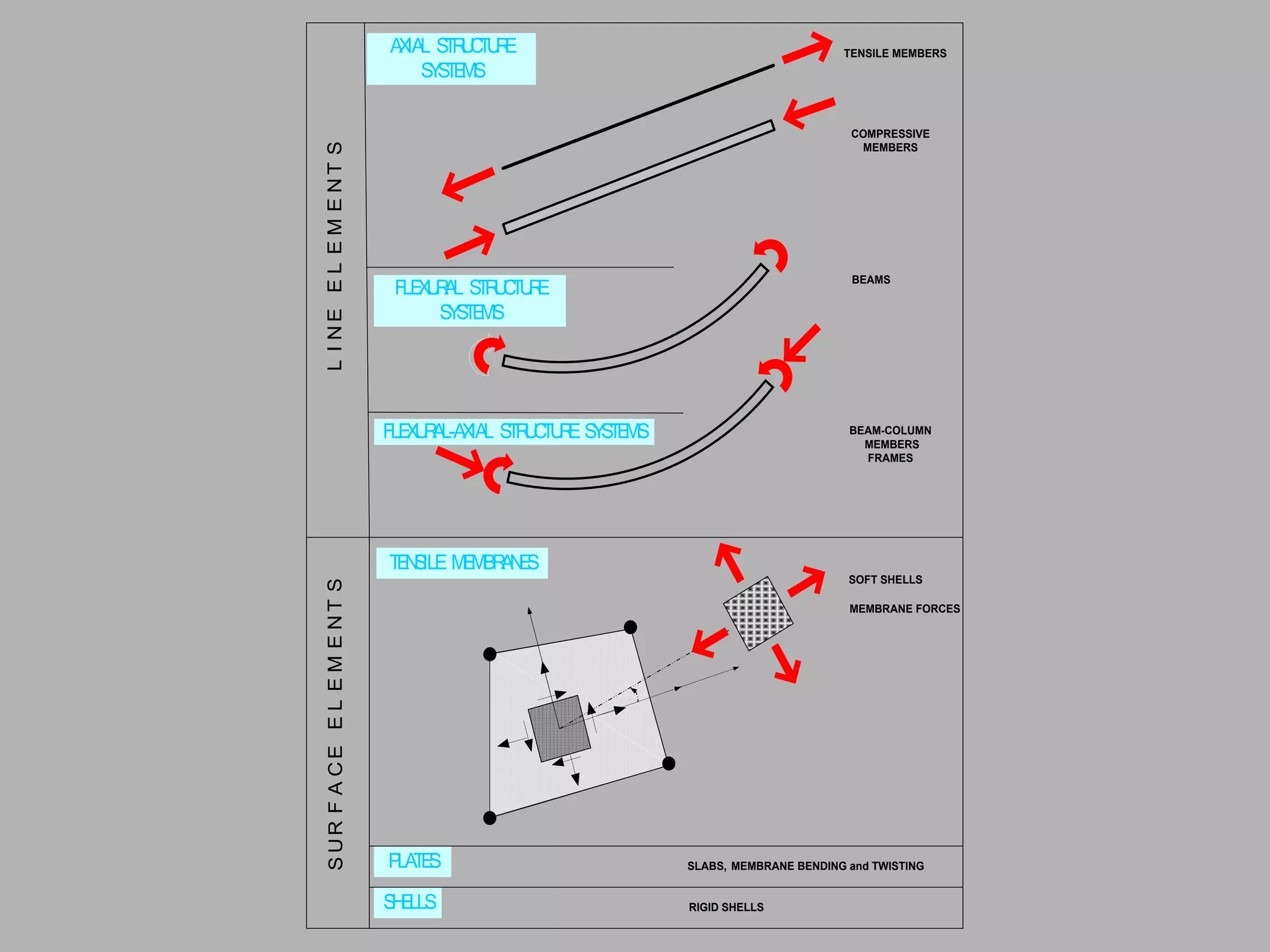 LINE ELEMENTS

AXIAL STRUCTURE SYSTEMS

TENSILE MEMBERS

COMPRESSIVE MEMBERS

FLEXURAL STRUCTURE SYSTEMS

BEAMS

FLEXURAL-AXIAL STRUCTURE SYSTEMS

BEAM-COLUMN MEMBERS FRAMES

SURFACE ELEMENTS

TENSILE MEMBRANES

SOFT SHELLS

MEMBRANE FORCES

PLATES

SLABS, MEMBRANE BENDING and TWISTING

SHELLS

RIGID SHELLS