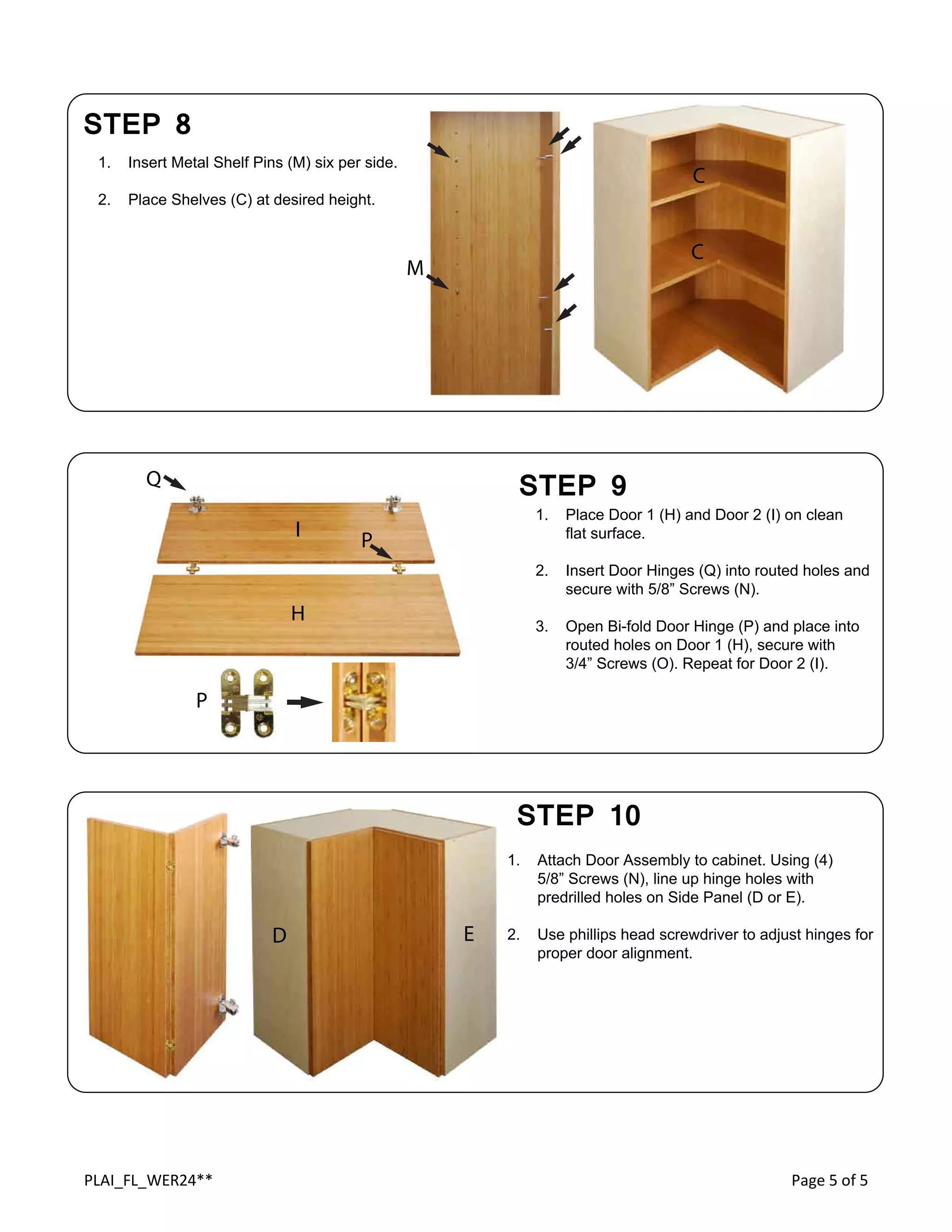 STEP 8

1. Insert Metal Shelf Pins (M) six per side.

2. Place Shelves (C) at desired height.

M

C

C

Q

I

P

H

P

STEP 9

1. Place Door 1 (H) and Door 2 (I) on clean flat surface.

2. Insert Door Hinges (Q) into routed holes and secure with 5/8” Screws (N).

3. Open Bi-fold Door Hinge (P) and place into routed holes on Door 1 (H), secure with 3/4” Screws (O). Repeat for Door 2 (I).

D

E

STEP 10

1. Attach Door Assembly to cabinet. Using (4) 5/8” Screws (N), line up hinge holes with predrilled holes on Side Panel (D or E).

2. Use phillips head screwdriver to adjust hinges for proper door alignment.

PLAI_FL_WER24**

Page 5 of 5