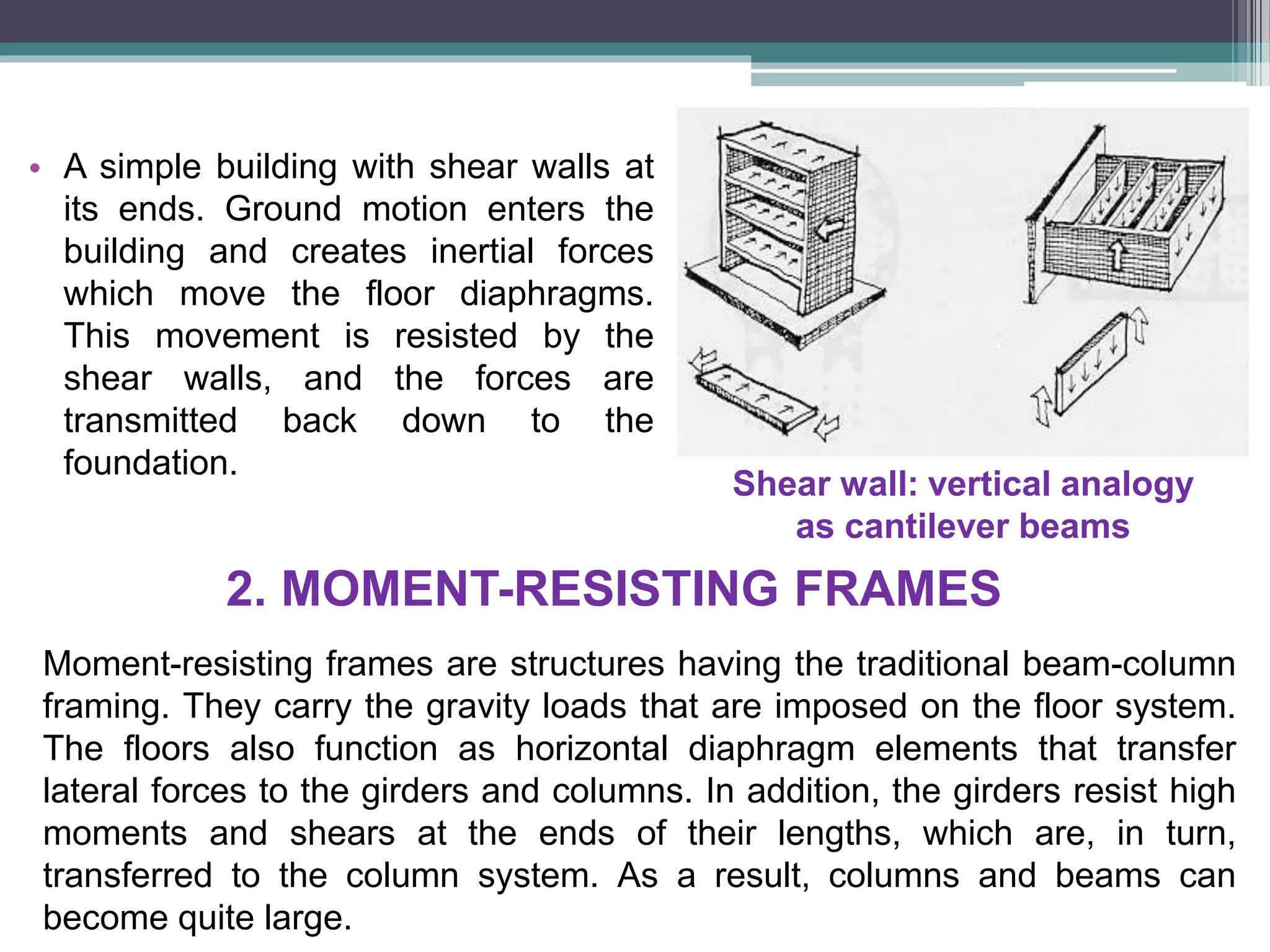 • A simple building with shear walls at its ends. Ground motion enters the building and creates inertial forces which move the floor diaphragms. This movement is resisted by the shear walls, and the forces are transmitted back down to the foundation.

Shear wall: vertical analogy as cantilever beams

2. MOMENT-RESISTING FRAMES

Moment-resisting frames are structures having the traditional beam-column framing. They carry the gravity loads that are imposed on the floor system. The floors also function as horizontal diaphragm elements that transfer lateral forces to the girders and columns. In addition, the girders resist high moments and shears at the ends of their lengths, which are, in turn, transferred to the column system. As a result, columns and beams can become quite large.