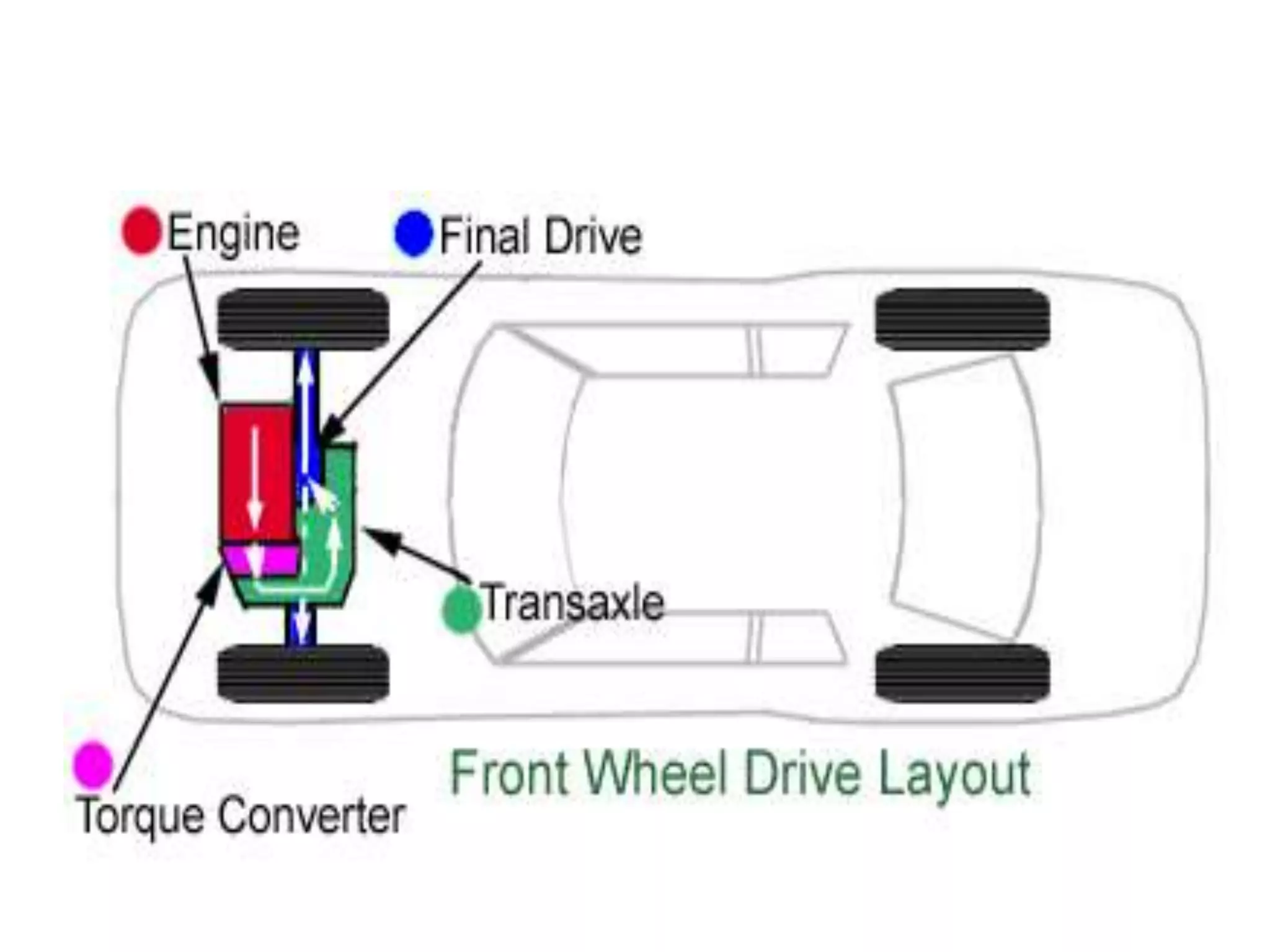 Engine
Final Drive
Transaxle
Torque Converter
Front Wheel Drive Layout