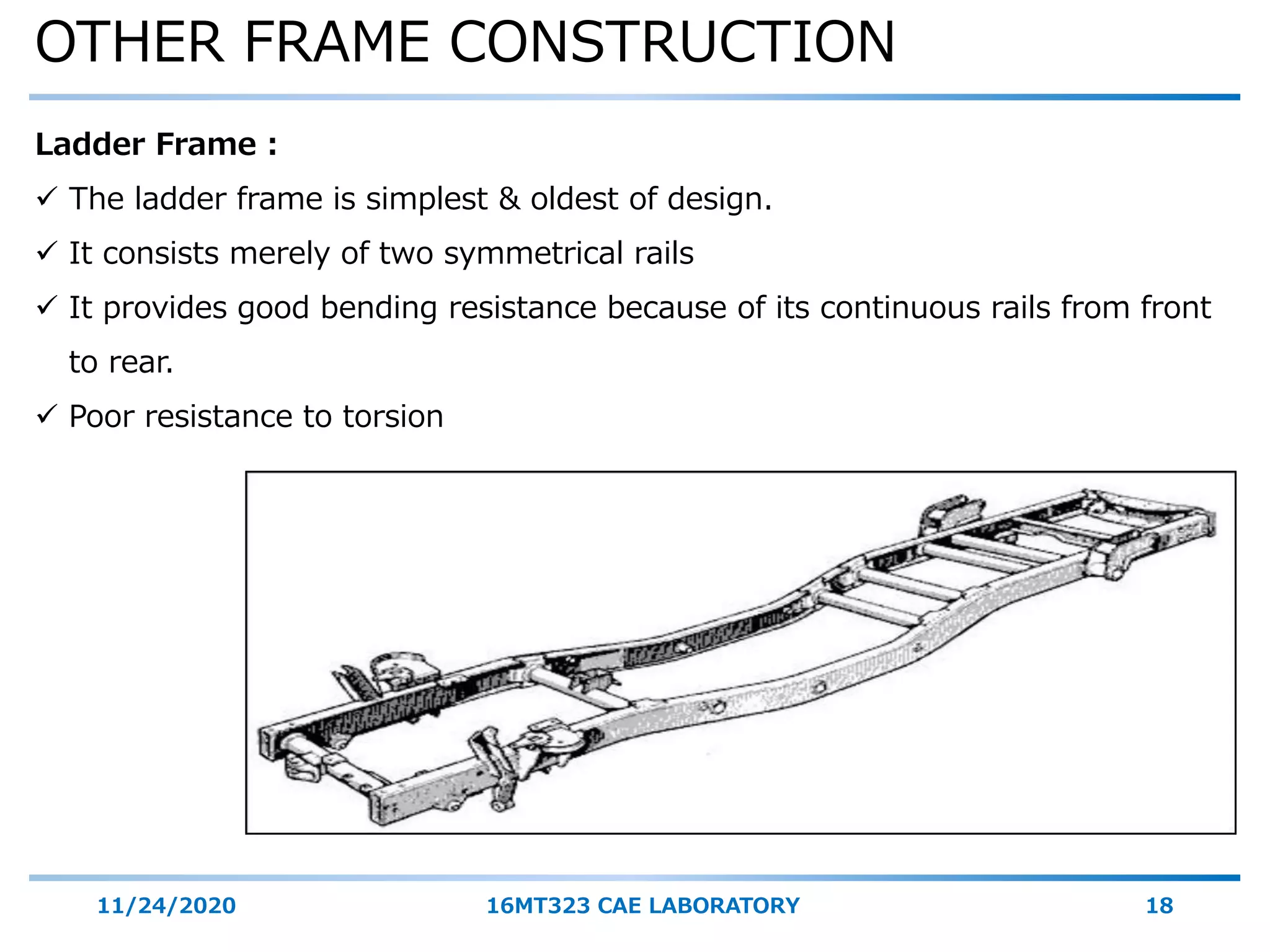 OTHER FRAME CONSTRUCTION

Ladder Frame :

✓ The ladder frame is simplest & oldest of design.

✓ It consists merely of two symmetrical rails

✓ It provides good bending resistance because of its continuous rails from front to rear.

✓ Poor resistance to torsion

11/24/2020 16MT323 CAE LABORATORY 18