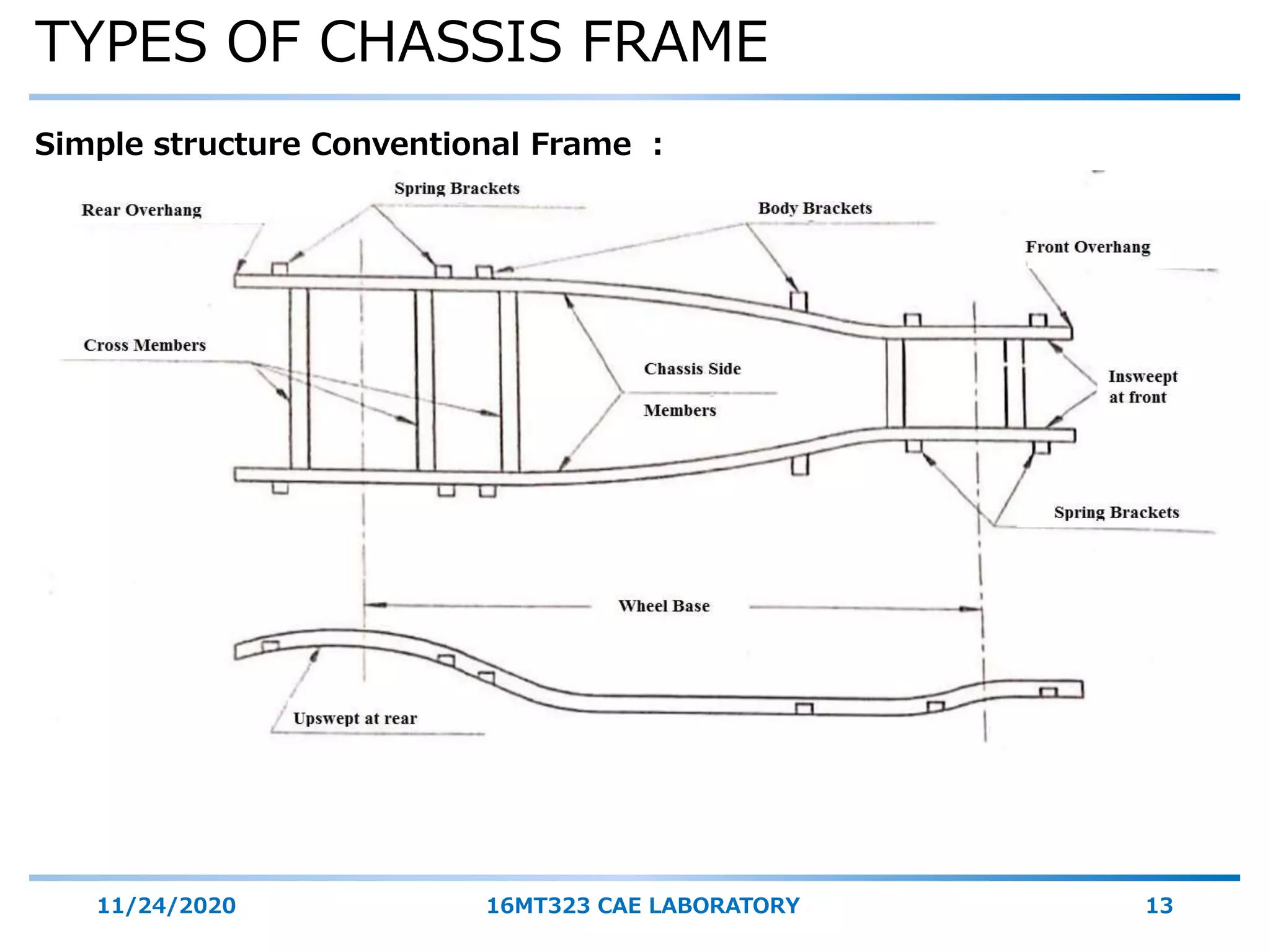 TYPES OF CHASSIS FRAME

Simple structure Conventional Frame :

Spring Brackets

Rear Overhang

Body Brackets

Front Overhang

Cross Members

Chassis Side

Members

Insweept at front

Spring Brackets

Wheel Base

Upswept at rear

11/24/2020

16MT323 CAE LABORATORY

13