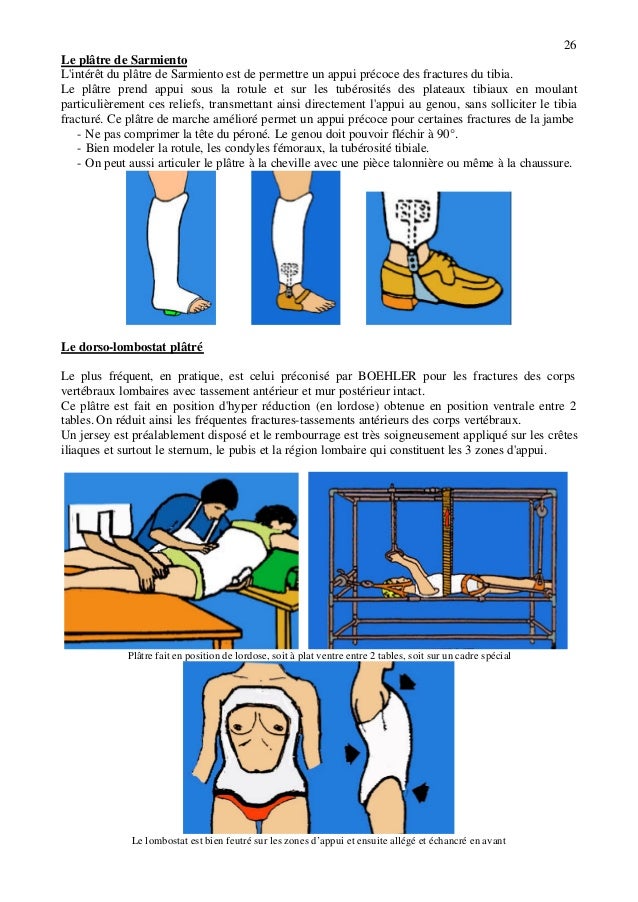 26

Le plâtre de Sarmiento

L'intérêt du plâtre de Sarmiento est de permettre un appui précoce des fractures du tibia.
Le plâtre prend appui sous la rotule et sur les tubérosités des plateaux tibiaux en moulant particulièrement ces reliefs, transmettant ainsi directement l'appui au genou, sans solliciter le tibia fracturé. Ce plâtre de marche amélioré permet un appui précoce pour certaines fractures de la jambe
- Ne pas comprimer la tête du péroné. Le genou doit pouvoir fléchir à 90°.
- Bien modeler la rotule, les condyles fémoraux, la tubérosité tibiale.
- On peut aussi articuler le plâtre à la cheville avec une pièce talonnière ou même à la chaussure.

Le dorso-lombostat plâtré

Le plus fréquent, en pratique, est celui préconisé par BOEHLER pour les fractures des corps vertébraux lombaires avec tassement antérieur et mur postérieur intact.
Ce plâtre est fait en position d'hyper réduction (en lordose) obtenue en position ventrale entre 2 tables. On réduit ainsi les fréquentes fractures-tassements antérieurs des corps vertébraux.
Un jersey est préalablement disposé et le rembourrage est très soigneusement appliqué sur les crêtes iliaques et surtout le sternum, le pubis et la région lombaire qui constituent les 3 zones d'appui.

Plâtre fait en position de lordose, soit à plat ventre entre 2 tables, soit sur un cadre spécial

Le lombostat est bien feutré sur les zones d'appui et ensuite allégé et échancré en avant