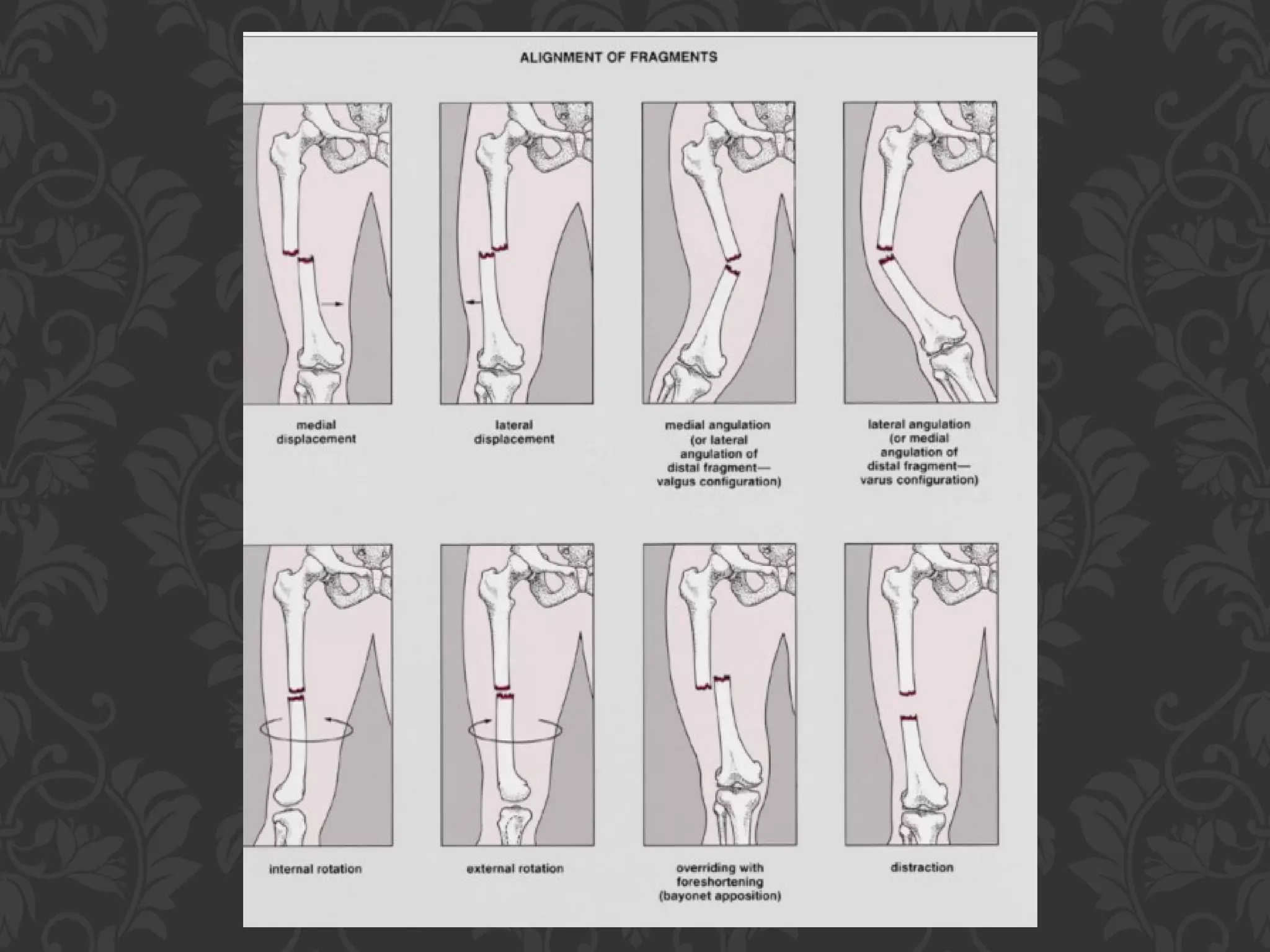 ALIGNMENT OF FRAGMENTS

medial displacement

lateral displacement

medial angulation (or lateral angulation of distal fragment— valgus configuration)

lateral angulation (or medial angulation of distal fragment— varus configuration)

internal rotation

external rotation

overriding with foreshortening (bayonet apposition)

distraction