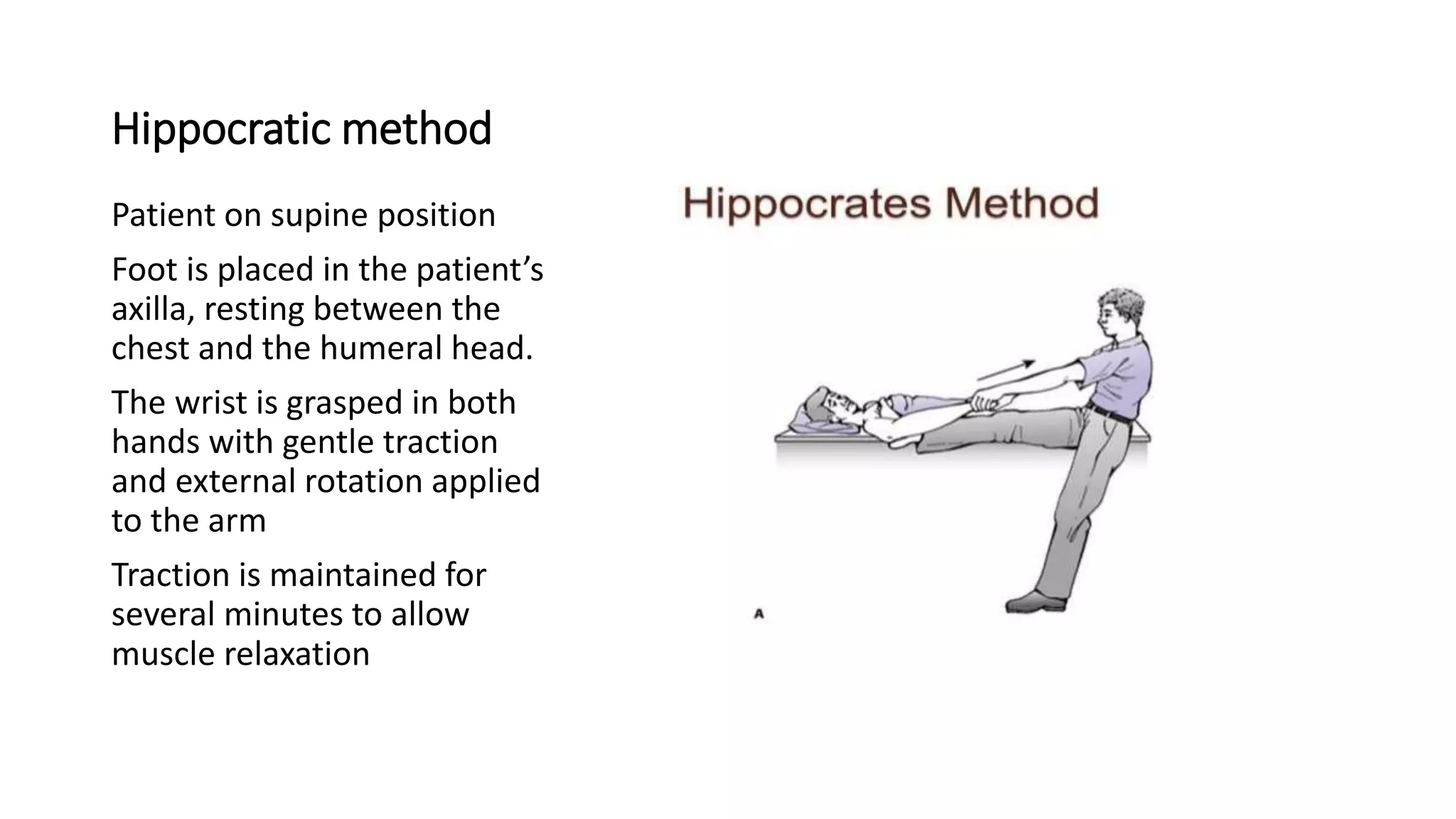 Hippocratic method

Patient on supine position

Foot is placed in the patient’s axilla, resting between the chest and the humeral head.

The wrist is grasped in both hands with gentle traction and external rotation applied to the arm

Traction is maintained for several minutes to allow muscle relaxation

Hippocrates Method

A