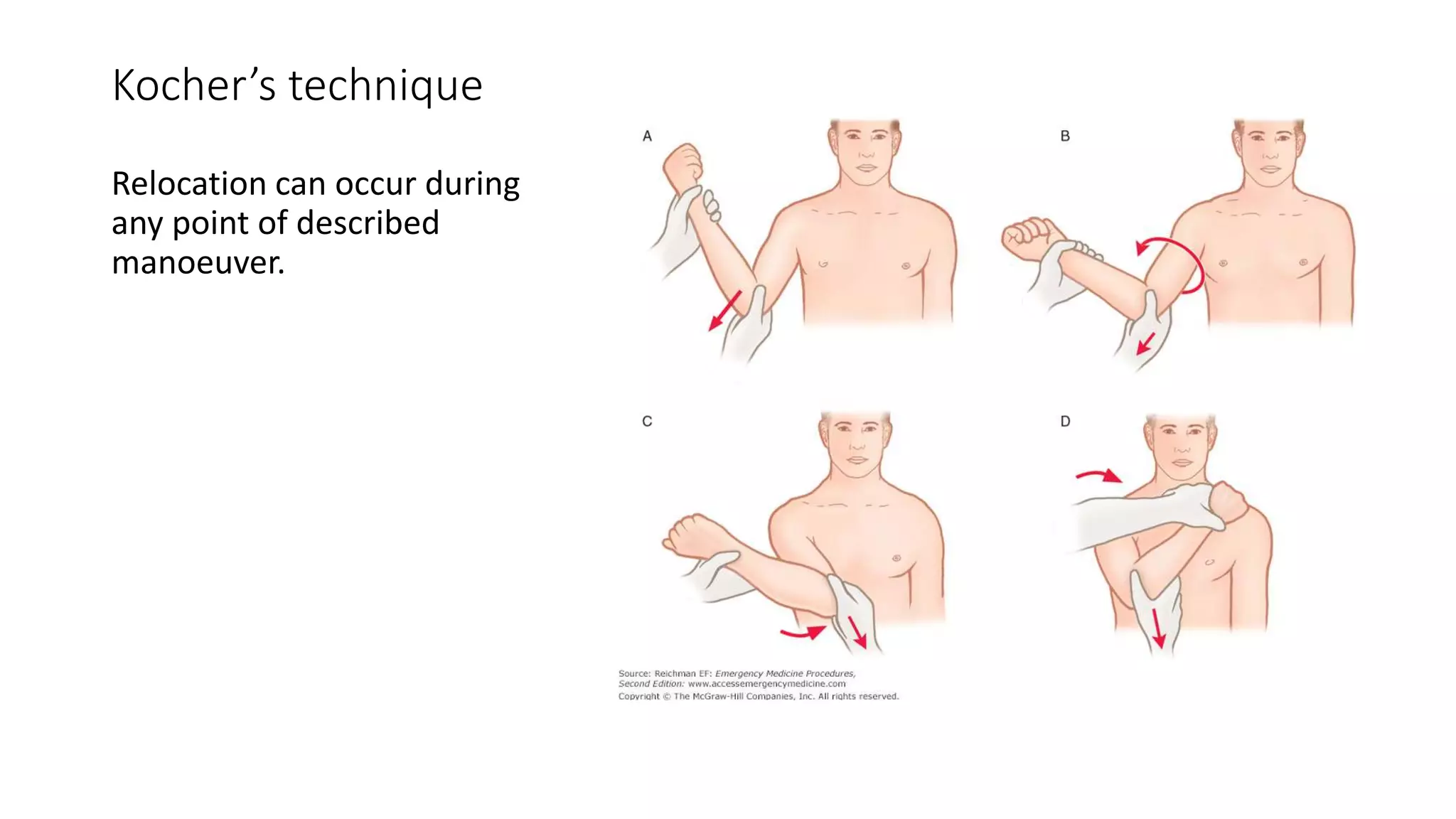 Kocher’s technique

Relocation can occur during any point of described manoeuver.

A

B

C

D

Source: Reichman EF: Emergency Medicine Procedures, Second Edition: www.accessemergencymedicine.com
Copyright © The McGraw-Hill Companies, Inc. All rights reserved.