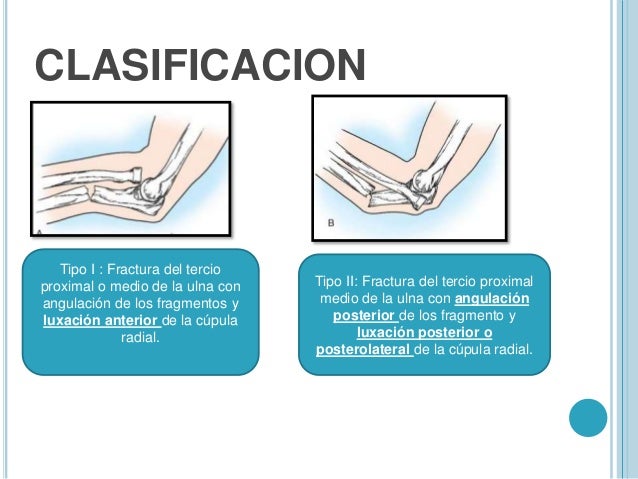 CLASIFICACION

A

B

Tipo I : Fractura del tercio proximal o medio de la ulna con angulación de los fragmentos y luxación anterior de la cúpula radial.

Tipo II: Fractura del tercio proximal medio de la ulna con angulación posterior de los fragmento y luxación posterior o posterolateral de la cúpula radial.