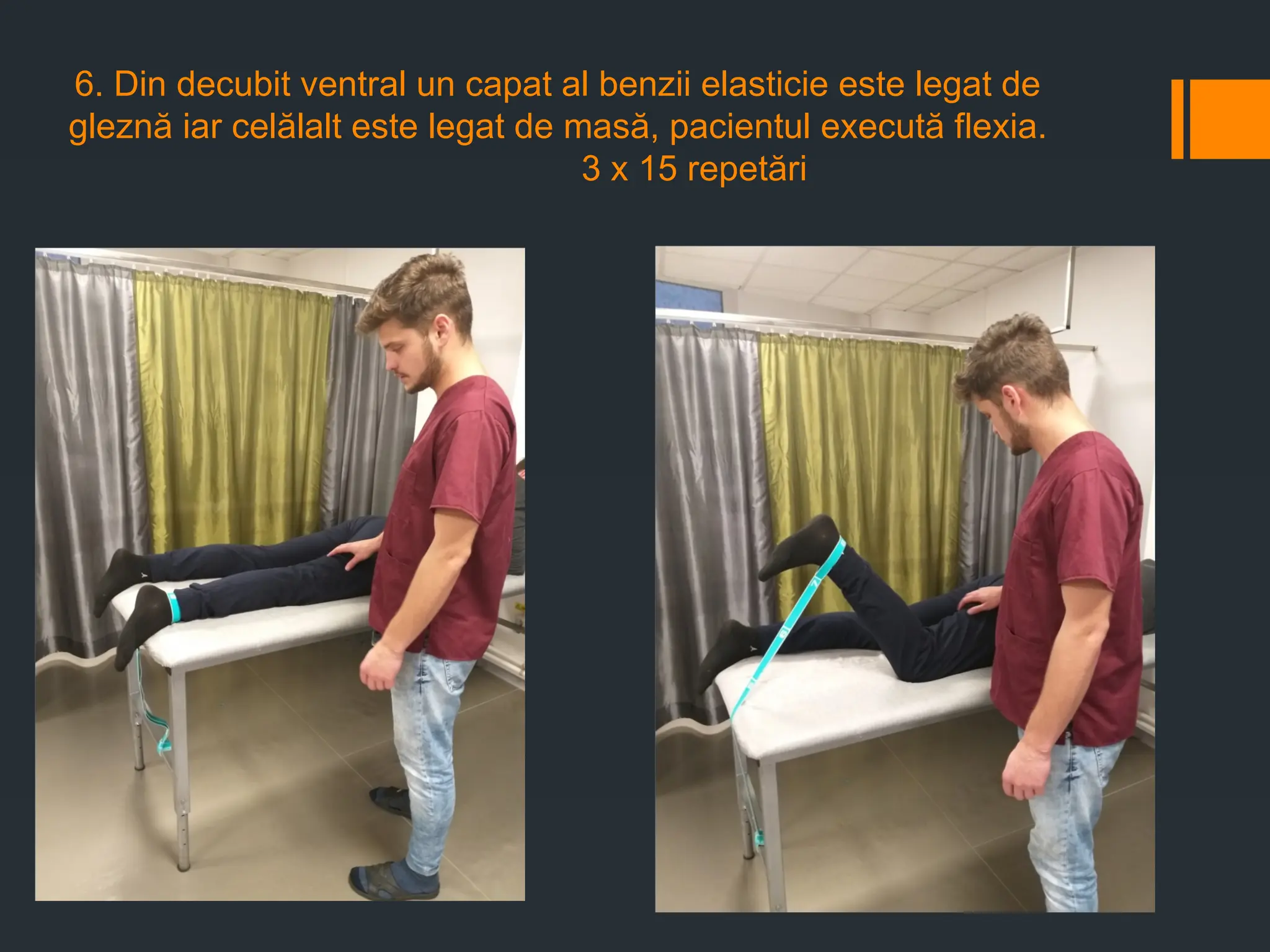 6. Din decubit ventral un capat al benzii elasticie este legat de gleznă iar celălalt este legat de masă, pacientul execută flexia.
3 x 15 repetări