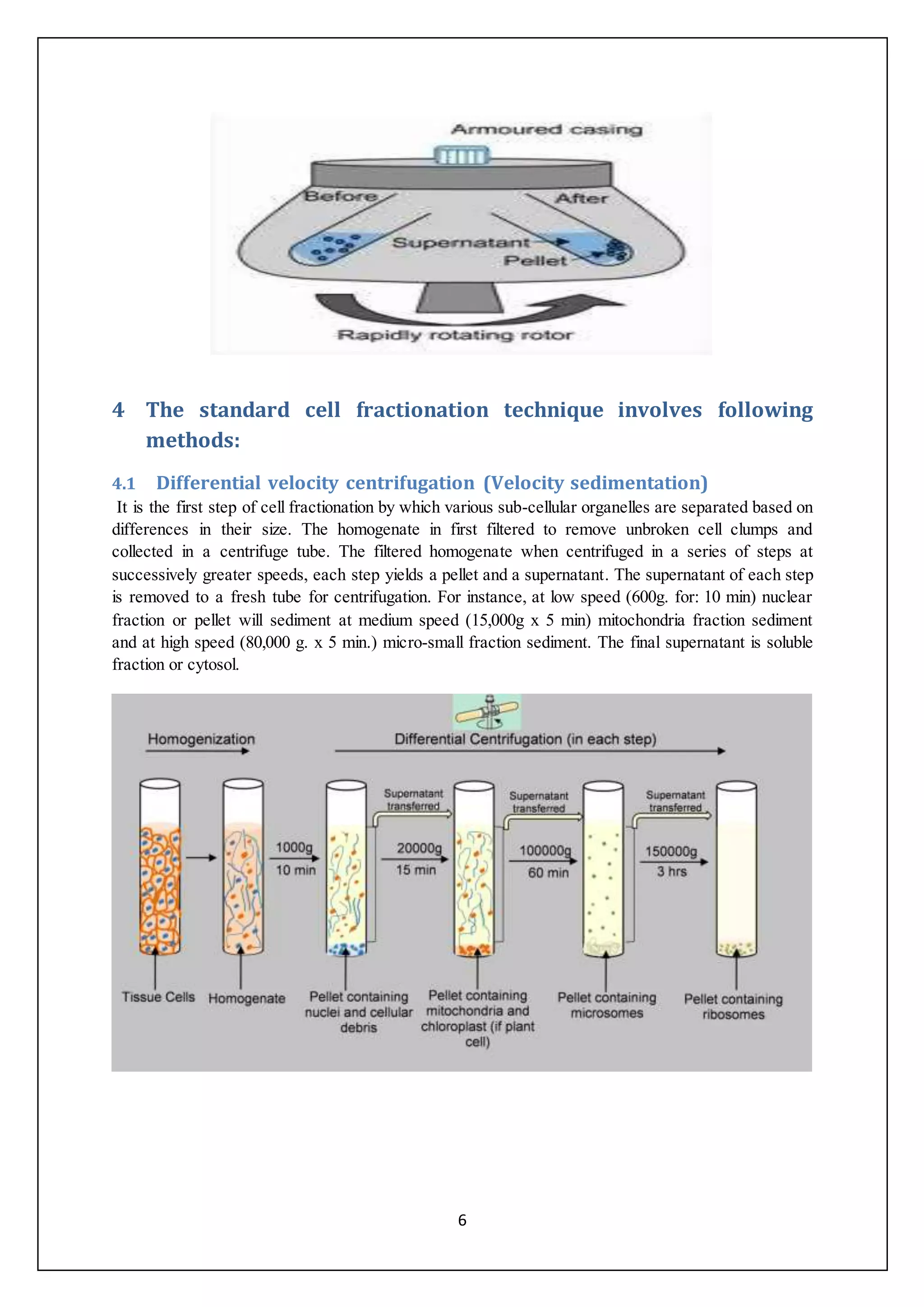 Armoured casing

Before

After

Supernatant

Pellet

Rapidly rotating rotor

4 The standard cell fractionation technique involves following methods:

4.1 Differential velocity centrifugation (Velocity sedimentation)

It is the first step of cell fractionation by which various sub-cellular organelles are separated based on differences in their size. The homogenate in first filtered to remove unbroken cell clumps and collected in a centrifuge tube. The filtered homogenate when centrifuged in a series of steps at successively greater speeds, each step yields a pellet and a supernatant. The supernatant of each step is removed to a fresh tube for centrifugation. For instance, at low speed (600g. for: 10 min) nuclear fraction or pellet will sediment at medium speed (15,000g x 5 min) mitochondria fraction sediment and at high speed (80,000 g. x 5 min.) micro-small fraction sediment. The final supernatant is soluble fraction or cytosol.

Homogenization

Differential Centrifugation (in each step)

Supernatant transferred

Supernatant transferred

Supernatant transferred

1000g
10 min

20000g
15 min

100000g
60 min

150000g
3 hrs

Tissue Cells

Homogenate

Pellet containing nuclei and cellular debris

Pellet containing mitochondria and chloroplast (if plant cell)

Pellet containing microsomes

Pellet containing ribosomes

6