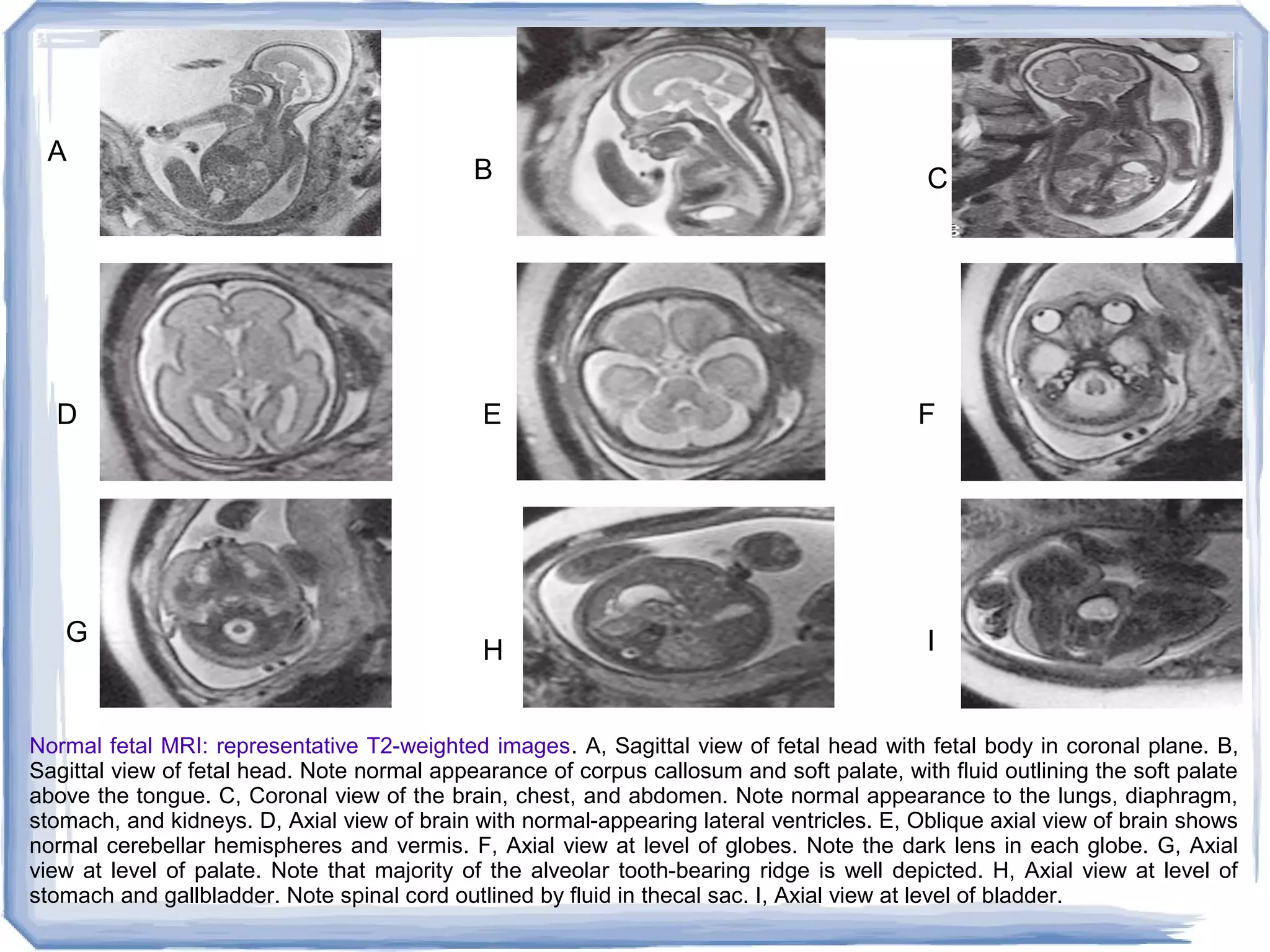 A

B

C

D

E

F

G

H

I

Normal fetal MRI: representative T2-weighted images. A, Sagittal view of fetal head with fetal body in coronal plane. B, Sagittal view of fetal head. Note normal appearance of corpus callosum and soft palate, with fluid outlining the soft palate above the tongue. C, Coronal view of the brain, chest, and abdomen. Note normal appearance to the lungs, diaphragm, stomach, and kidneys. D, Axial view of brain with normal-appearing lateral ventricles. E, Oblique axial view of brain shows normal cerebellar hemispheres and vermis. F, Axial view at level of globes. Note the dark lens in each globe. G, Axial view at level of palate. Note that majority of the alveolar tooth-bearing ridge is well depicted. H, Axial view at level of stomach and gallbladder. Note spinal cord outlined by fluid in thecal sac. I, Axial view at level of bladder.