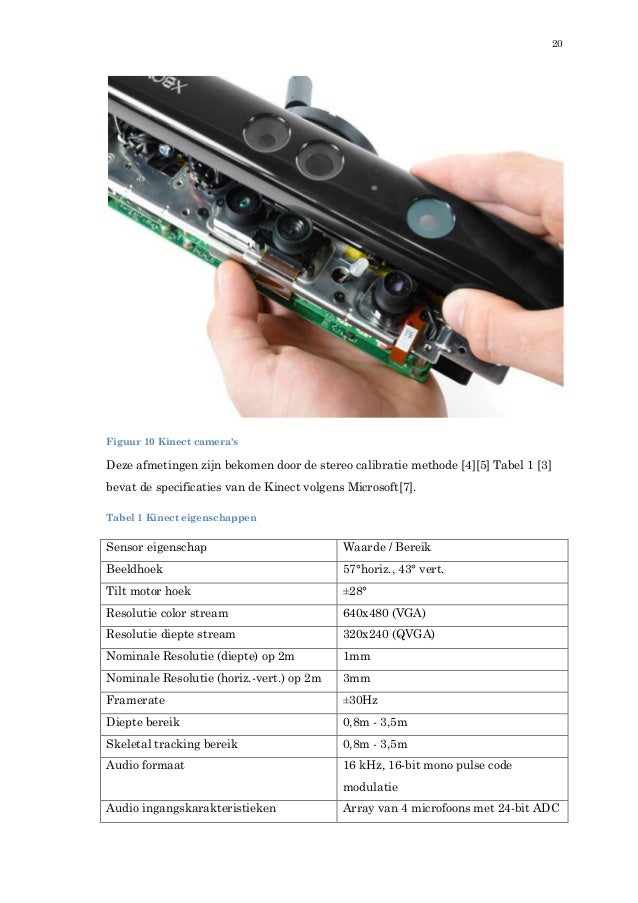 20

XBOX

Figuur 10 Kinect camera's

Deze afmetingen zijn bekomen door de stereo calibratie methode [4][5] Tabel 1 [3] bevat de specificaties van de Kinect volgens Microsoft[7].

Tabel 1 Kinect eigenschappen

| Sensor eigenschap | Waarde / Bereik |
|---|---|
| Beeldhoek | 57°horiz., 43° vert. |
| Tilt motor hoek | ±28° |
| Resolutie color stream | 640x480 (VGA) |
| Resolutie diepte stream | 320x240 (QVGA) |
| Nominale Resolutie (diepte) op 2m | 1mm |
| Nominale Resolutie (horiz.-vert.) op 2m | 3mm |
| Framerate | ±30Hz |
| Diepte bereik | 0,8m - 3,5m |
| Skeletal tracking bereik | 0,8m - 3,5m |
| Audio formaat | 16 kHz, 16-bit mono pulse code modulatie |
| Audio ingangskarakteristieken | Array van 4 microfoons met 24-bit ADC |