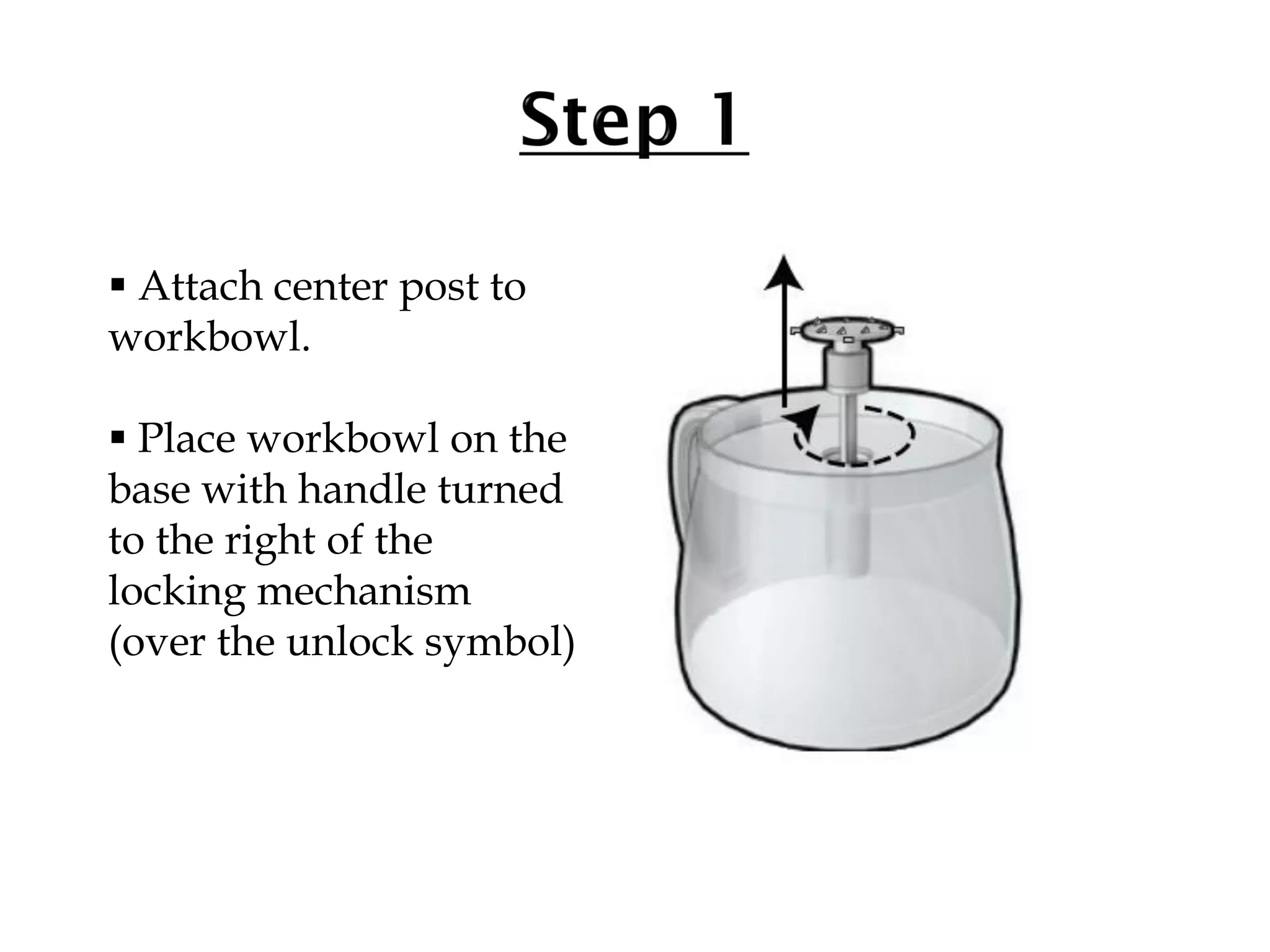 Step 1

▪ Attach center post to workbowl.

▪ Place workbowl on the base with handle turned to the right of the locking mechanism (over the unlock symbol)