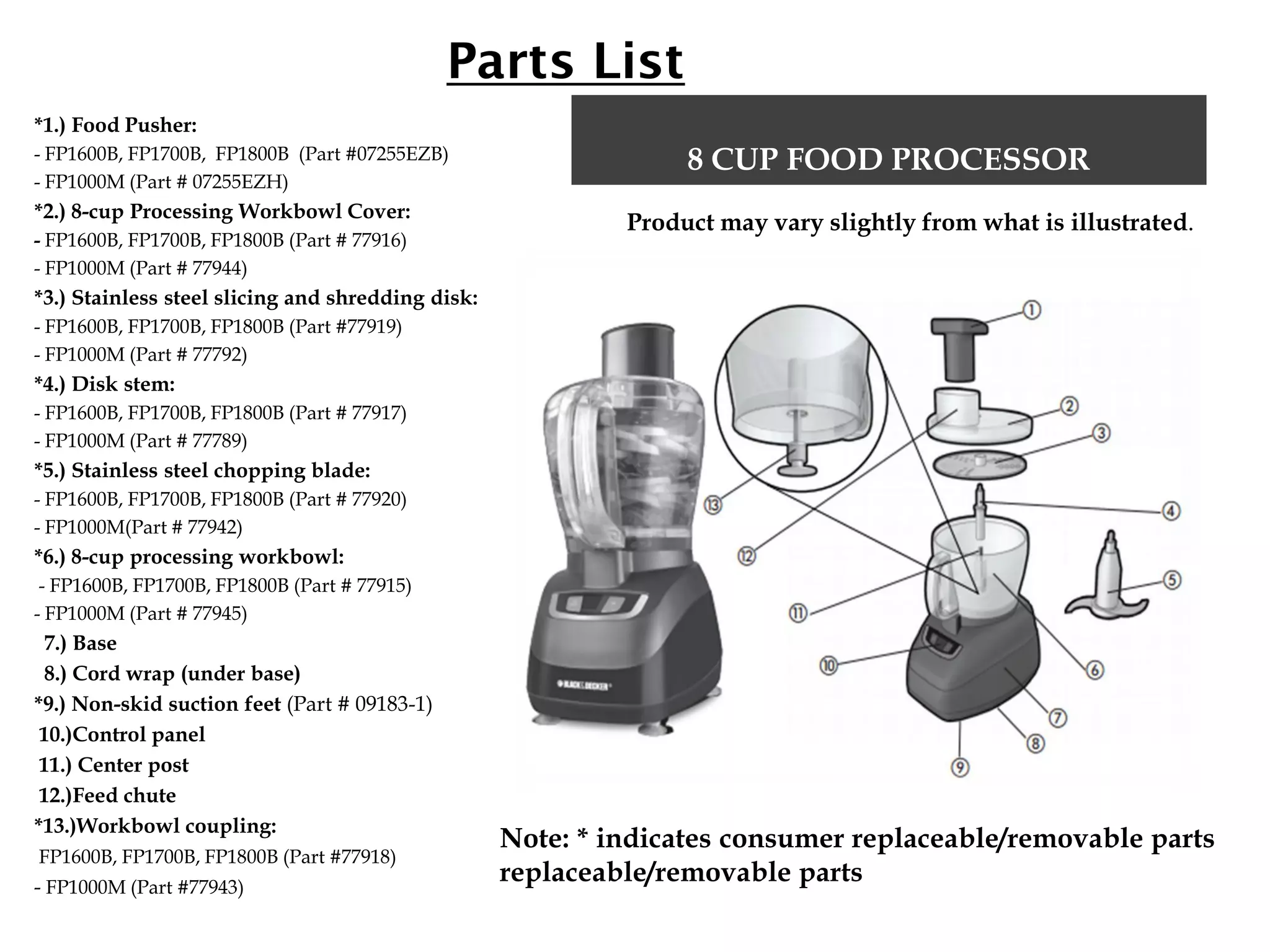 Parts List

*1.) Food Pusher:
- FP1600B, FP1700B, FP1800B (Part #07255EZB)
- FP1000M (Part # 07255EZH)
*2.) 8-cup Processing Workbowl Cover:
- FP1600B, FP1700B, FP1800B (Part # 77916)
- FP1000M (Part # 77944)
*3.) Stainless steel slicing and shredding disk:
- FP1600B, FP1700B, FP1800B (Part #77919)
- FP1000M (Part # 77792)
*4.) Disk stem:
- FP1600B, FP1700B, FP1800B (Part # 77917)
- FP1000M (Part # 77789)
*5.) Stainless steel chopping blade:
- FP1600B, FP1700B, FP1800B (Part # 77920)
- FP1000M(Part # 77942)
*6.) 8-cup processing workbowl:
- FP1600B, FP1700B, FP1800B (Part # 77915)
- FP1000M (Part # 77945)
7.) Base
8.) Cord wrap (under base)
*9.) Non-skid suction feet (Part # 09183-1)
10.)Control panel
11.) Center post
12.)Feed chute
*13.)Workbowl coupling:
FP1600B, FP1700B, FP1800B (Part #77918)
- FP1000M (Part #77943)

8 CUP FOOD PROCESSOR

Product may vary slightly from what is illustrated.

BLACK&DECKER

①
②
③
④
⑤
⑥
⑦
⑧
⑨
⑩
⑪
⑫
⑬

Note: * indicates consumer replaceable/removable parts replaceable/removable parts