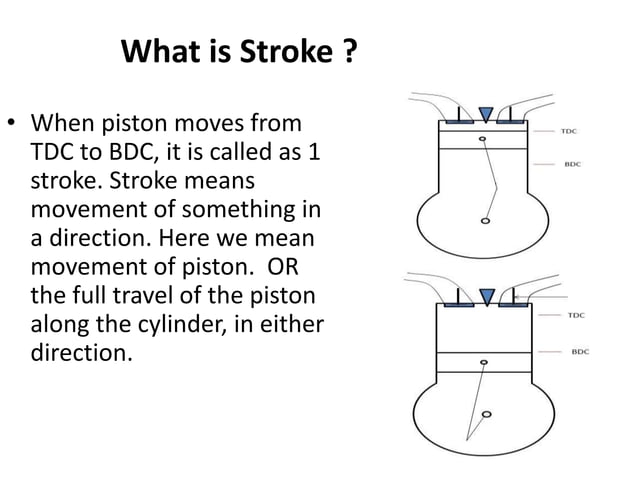 What is Stroke ?

• When piston moves from TDC to BDC, it is called as 1 stroke. Stroke means movement of something in a direction. Here we mean movement of piston. OR the full travel of the piston along the cylinder, in either direction.

TDC
BDC

TDC
BDC