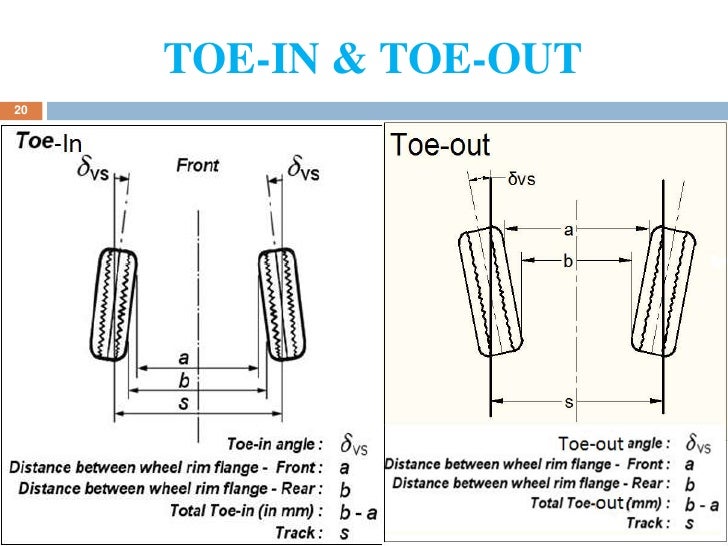 TOE-IN & TOE-OUT

20

Toe-In

$\delta_{VS}$

Front

$\delta_{VS}$

a

b

s

Toe-in angle : $\delta_{VS}$

Distance between wheel rim flange - Front : a

Distance between wheel rim flange - Rear : b

Total Toe-in (in mm) : b - a

Track : s

Toe-out

δvs

a

b

s

Toe-out angle : $\delta_{VS}$

Distance between wheel rim flange - Front : a

Distance between wheel rim flange - Rear : b

Total Toe-out (mm) : b - a

Track : s