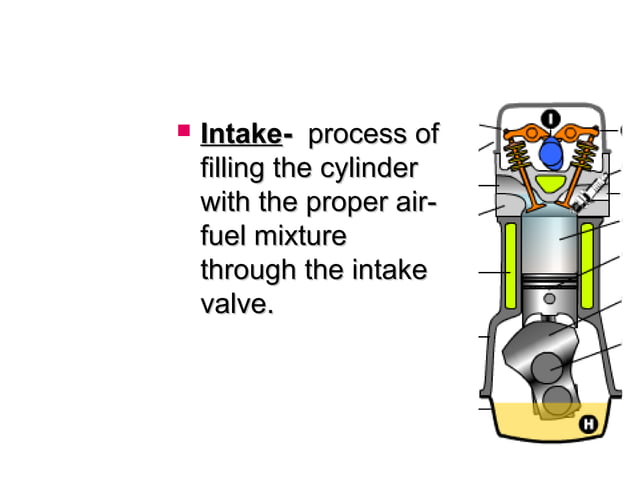 Intake- process of filling the cylinder with the proper air-fuel mixture through the intake valve.

I

H