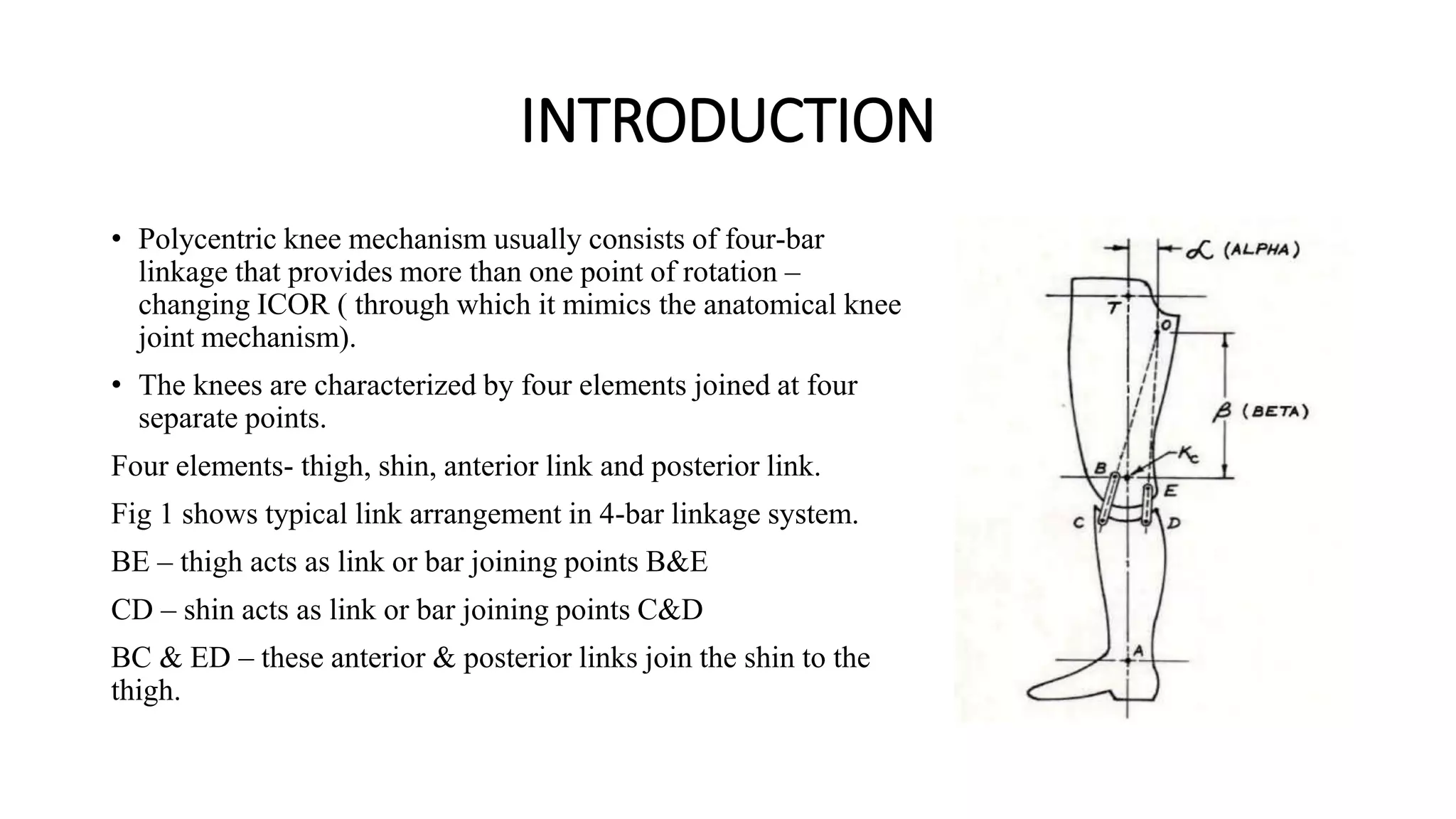 INTRODUCTION

• Polycentric knee mechanism usually consists of four-bar linkage that provides more than one point of rotation – changing ICOR ( through which it mimics the anatomical knee joint mechanism).

• The knees are characterized by four elements joined at four separate points.

Four elements- thigh, shin, anterior link and posterior link.

Fig 1 shows typical link arrangement in 4-bar linkage system.

BE – thigh acts as link or bar joining points B&E

CD – shin acts as link or bar joining points C&D

BC & ED – these anterior & posterior links join the shin to the thigh.

$\alpha$ (ALPHA)

T

O

$\beta$ (BETA)

$K_c$

B

E

C

D

A