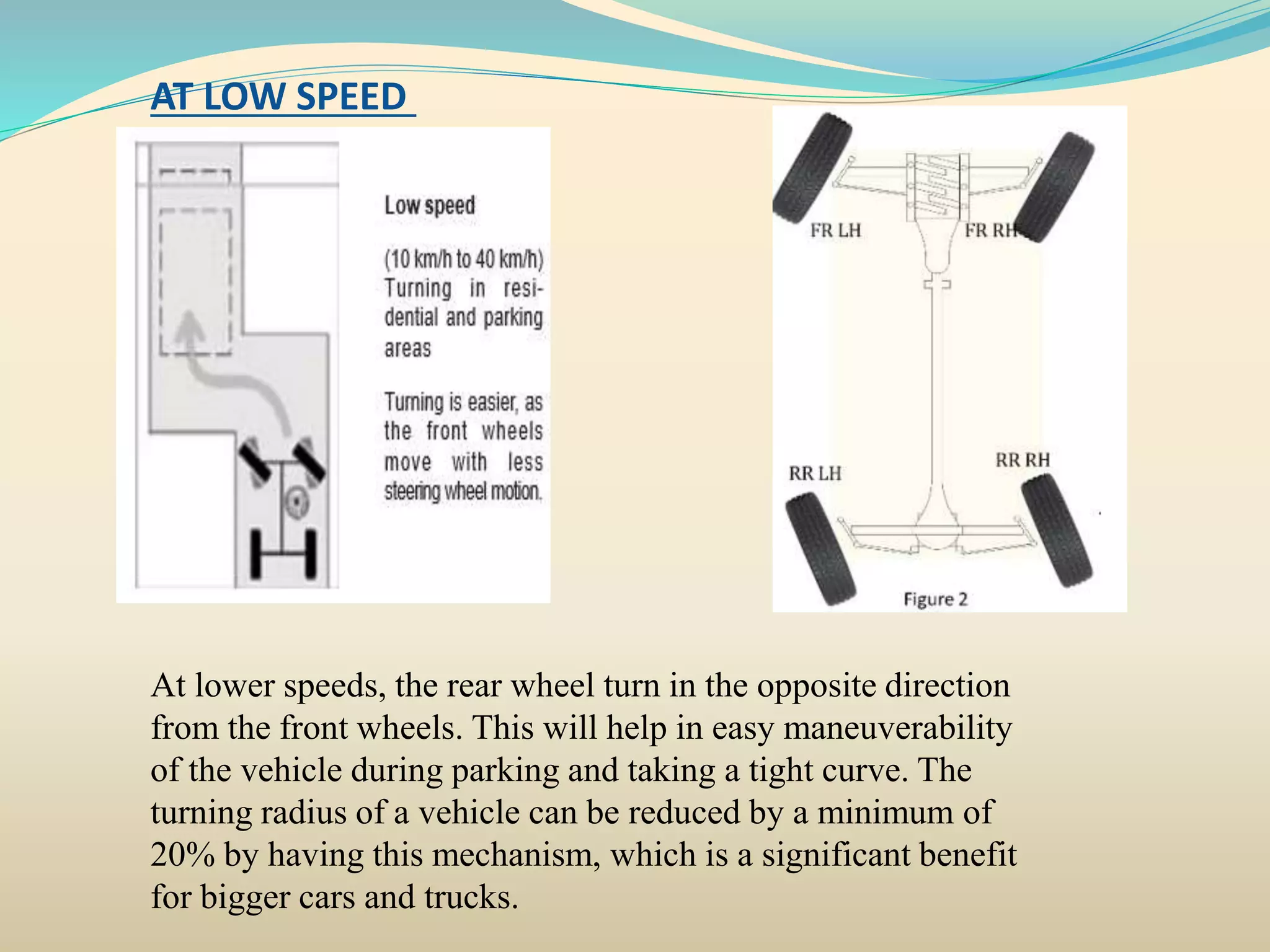 AT LOW SPEED

Low speed

(10 km/h to 40 km/h) Turning in residential and parking areas

Turning is easier, as the front wheels move with less steering wheel motion.

FR LH

FR RH

RR LH

RR RH

Figure 2

At lower speeds, the rear wheel turn in the opposite direction from the front wheels. This will help in easy maneuverability of the vehicle during parking and taking a tight curve. The turning radius of a vehicle can be reduced by a minimum of 20% by having this mechanism, which is a significant benefit for bigger cars and trucks.