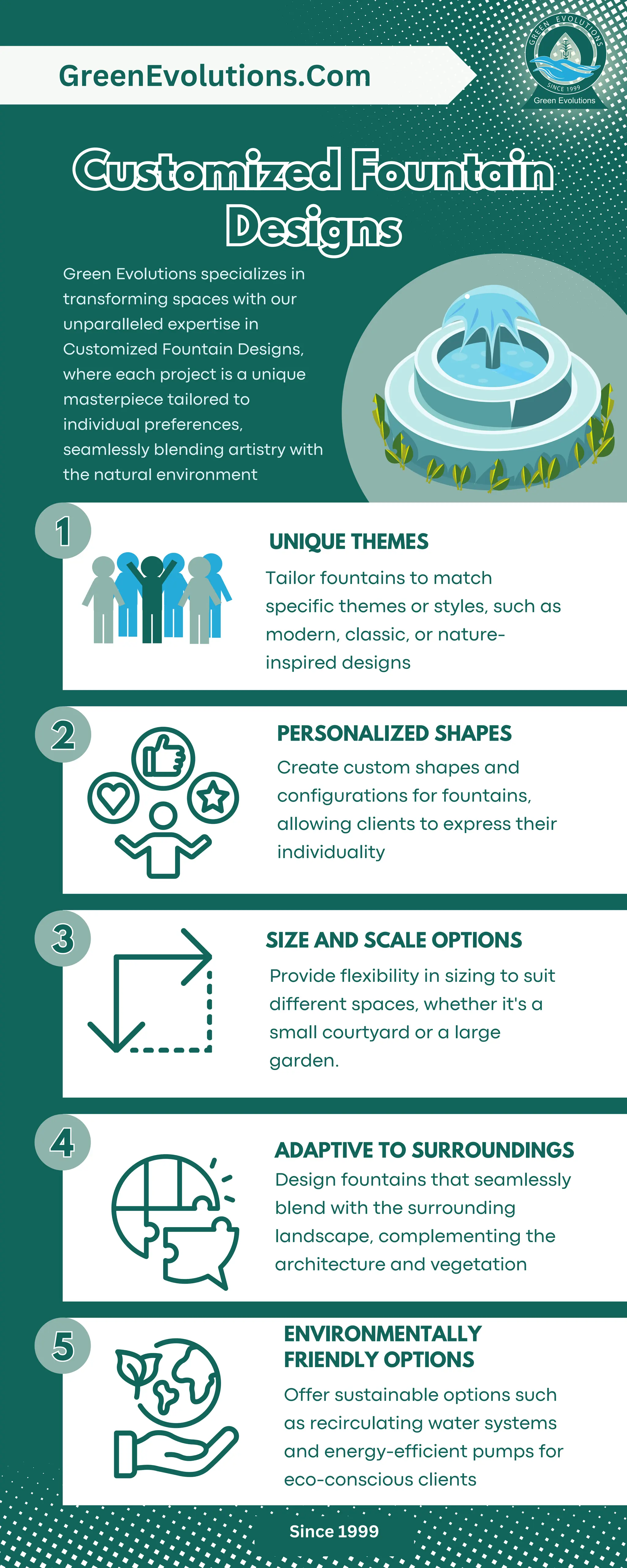 GreenEvolutions.Com

GREEN EVOLUTIONS
SINCE 1999
Green Evolutions

Customized Fountain Designs

Green Evolutions specializes in transforming spaces with our unparalleled expertise in Customized Fountain Designs, where each project is a unique masterpiece tailored to individual preferences, seamlessly blending artistry with the natural environment

1

UNIQUE THEMES

Tailor fountains to match specific themes or styles, such as modern, classic, or nature-inspired designs

2

PERSONALIZED SHAPES

Create custom shapes and configurations for fountains, allowing clients to express their individuality

3

SIZE AND SCALE OPTIONS

Provide flexibility in sizing to suit different spaces, whether it's a small courtyard or a large garden.

4

ADAPTIVE TO SURROUNDINGS

Design fountains that seamlessly blend with the surrounding landscape, complementing the architecture and vegetation

5

ENVIRONMENTALLY FRIENDLY OPTIONS

Offer sustainable options such as recirculating water systems and energy-efficient pumps for eco-conscious clients

Since 1999