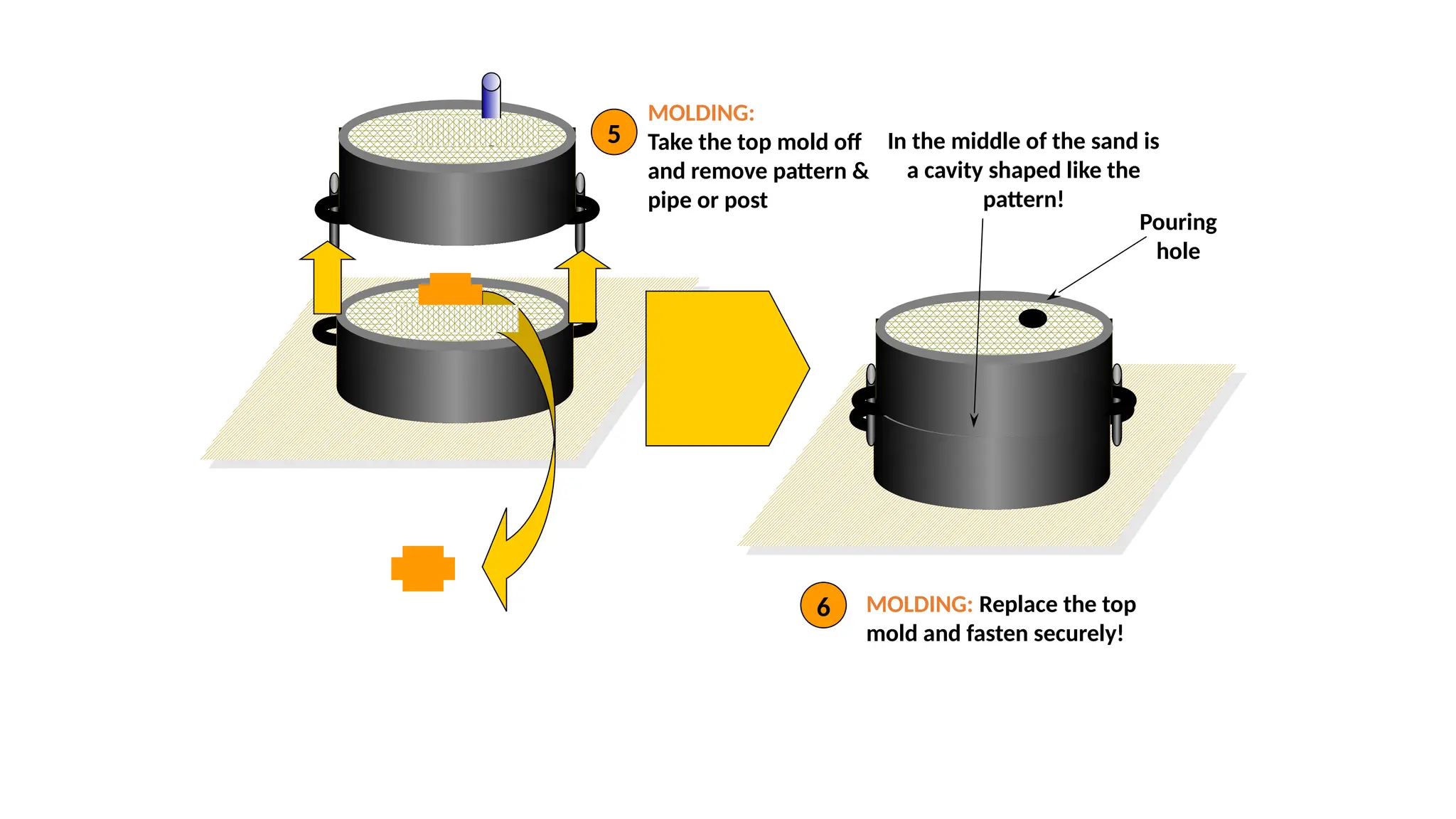 5

MOLDING:
Take the top mold off and remove pattern & pipe or post

In the middle of the sand is a cavity shaped like the pattern!

Pouring hole

6

MOLDING: Replace the top mold and fasten securely!