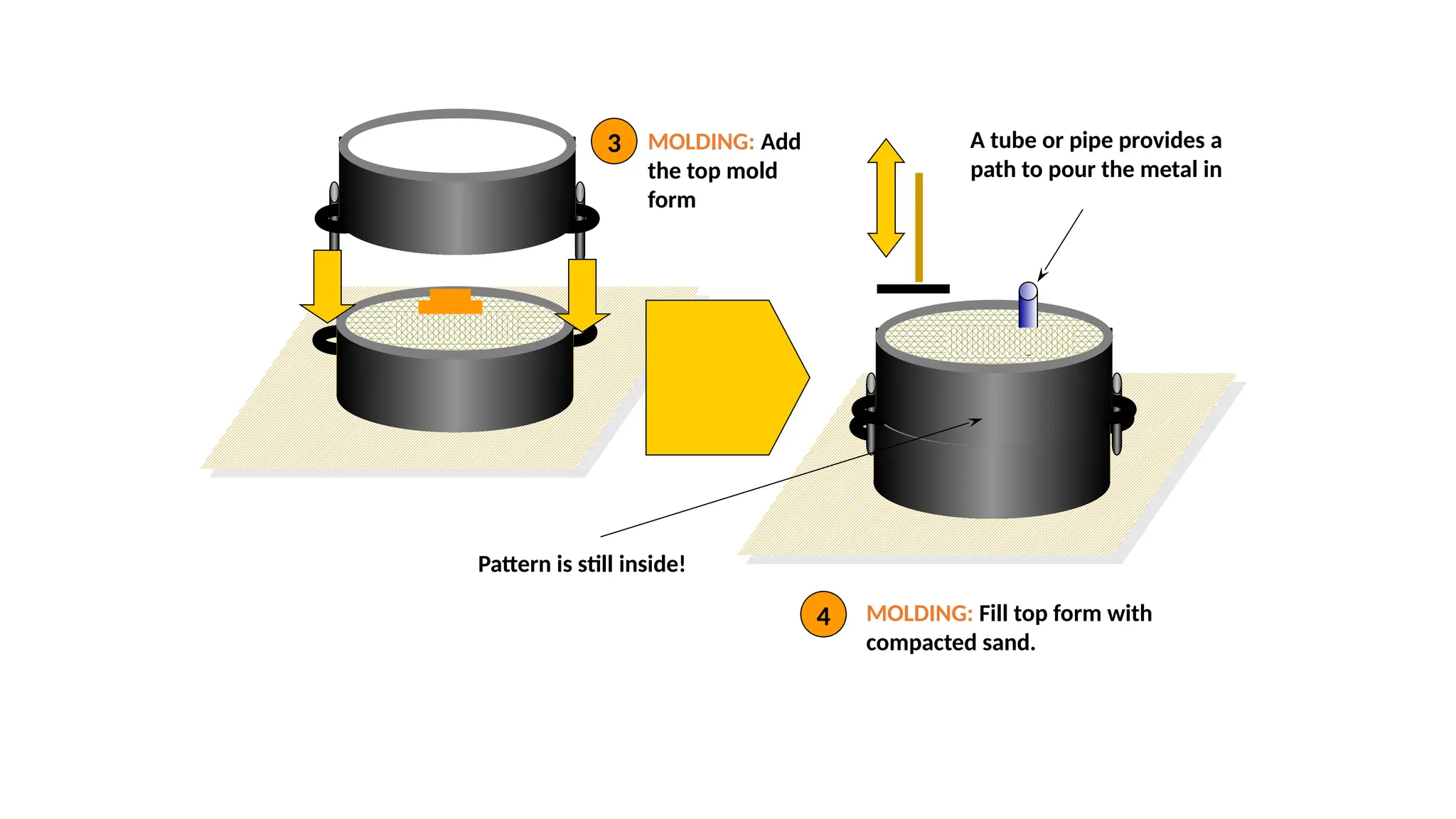 3 MOLDING: Add the top mold form

A tube or pipe provides a path to pour the metal in

Pattern is still inside!

4 MOLDING: Fill top form with compacted sand.