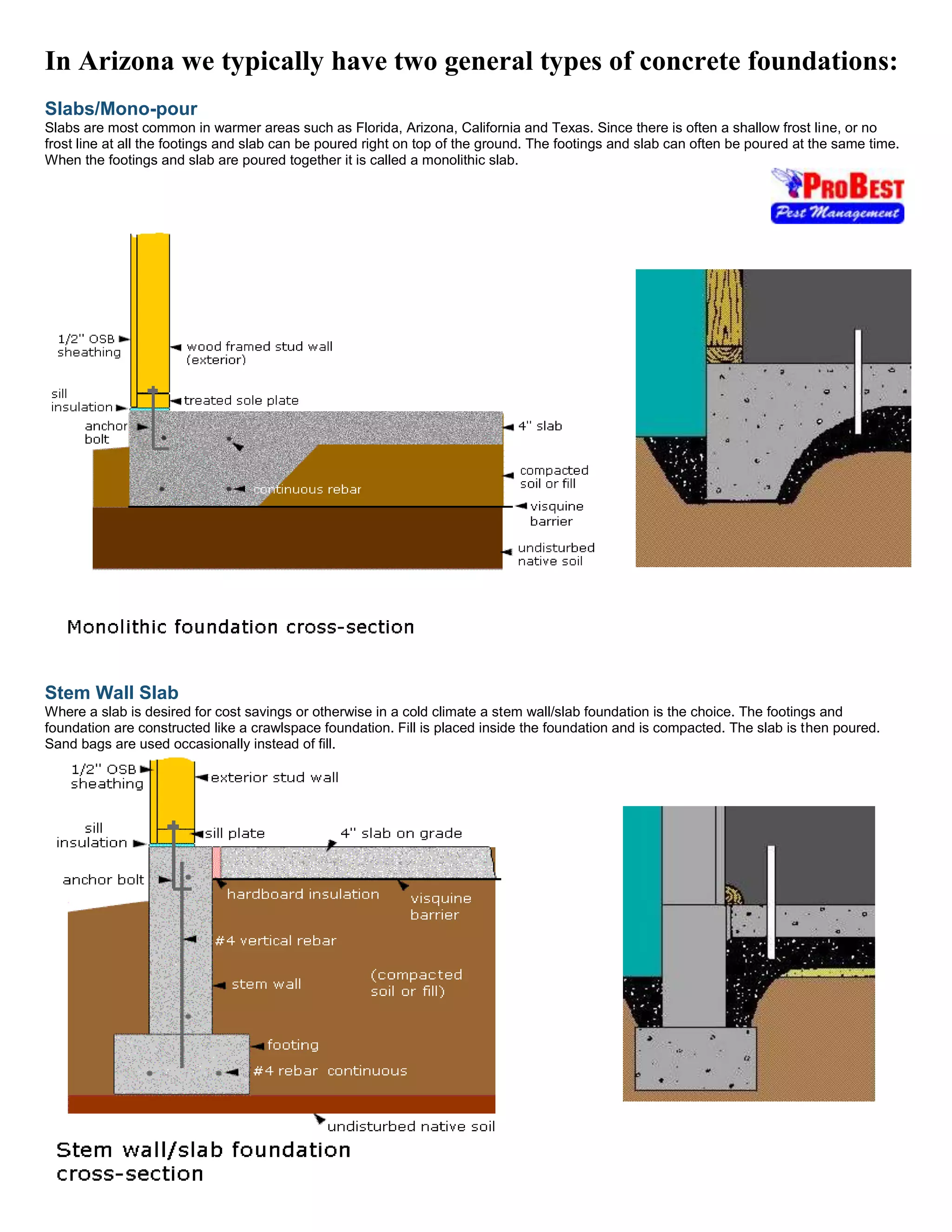 In Arizona we typically have two general types of concrete foundations:

Slabs/Mono-pour
Slabs are most common in warmer areas such as Florida, Arizona, California and Texas. Since there is often a shallow frost line, or no frost line at all the footings and slab can be poured right on top of the ground. The footings and slab can often be poured at the same time. When the footings and slab are poured together it is called a monolithic slab.

ProBest
Pest Management

1/2" OSB sheathing
wood framed stud wall (exterior)
sill insulation
treated sole plate
anchor bolt
4" slab
compacted soil or fill
continuous rebar
visquine barrier
undisturbed native soil

Monolithic foundation cross-section

Stem Wall Slab
Where a slab is desired for cost savings or otherwise in a cold climate a stem wall/slab foundation is the choice. The footings and foundation are constructed like a crawlspace foundation. Fill is placed inside the foundation and is compacted. The slab is then poured. Sand bags are used occasionally instead of fill.

1/2" OSB sheathing
exterior stud wall
sill insulation
sill plate
4" slab on grade
anchor bolt
hardboard insulation
visquine barrier
#4 vertical rebar
stem wall
(compacted soil or fill)
footing
#4 rebar continuous
undisturbed native soil

Stem wall/slab foundation cross-section